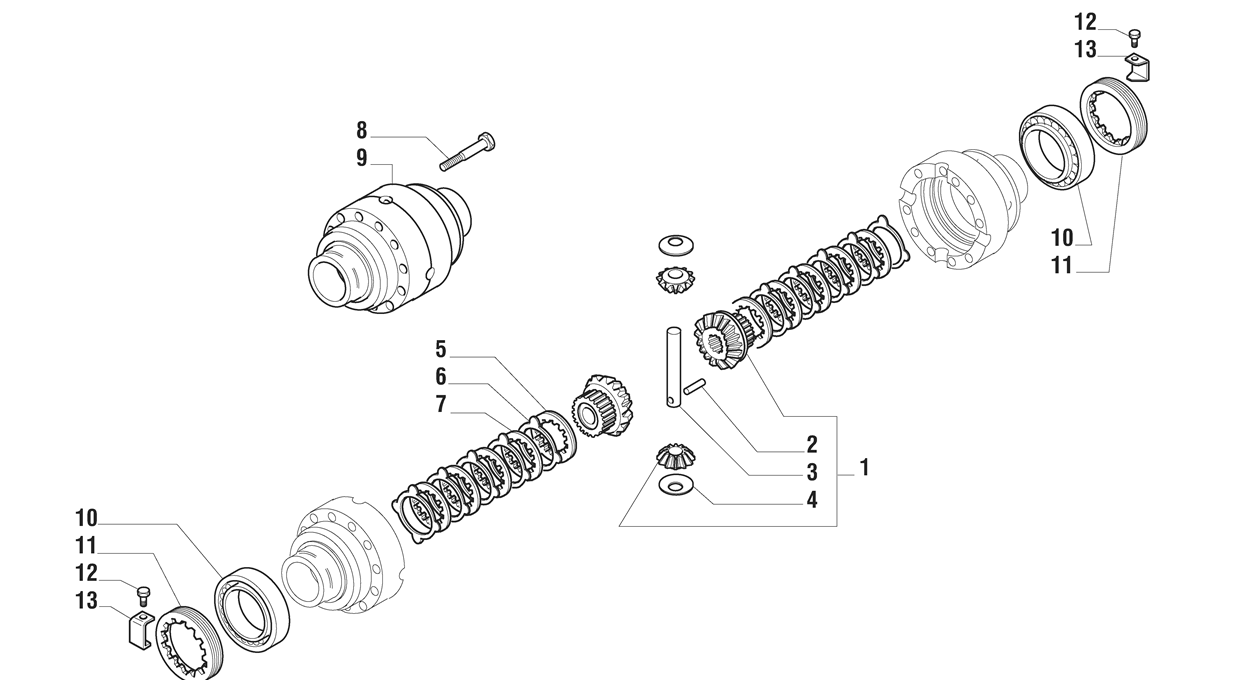 12
13
8
9
10
11
5
6
7
2
3
1
4
10
11
12
13