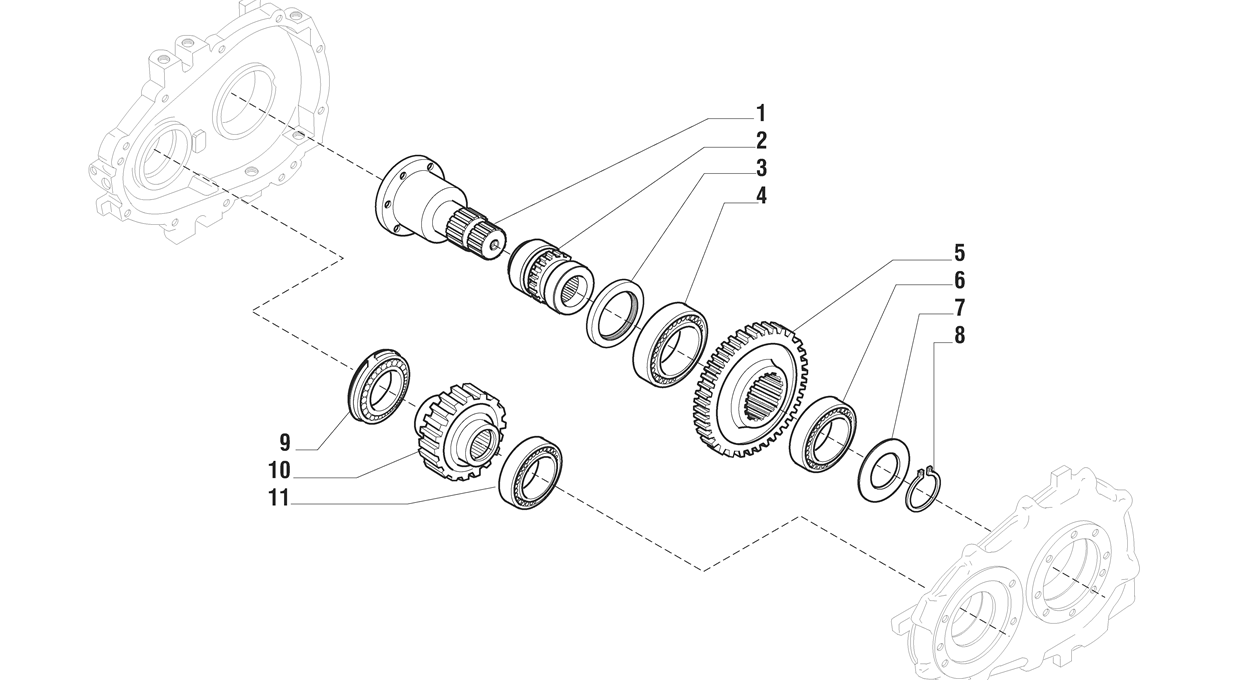 1
2
3
4
5
6
7
8
9
10
11