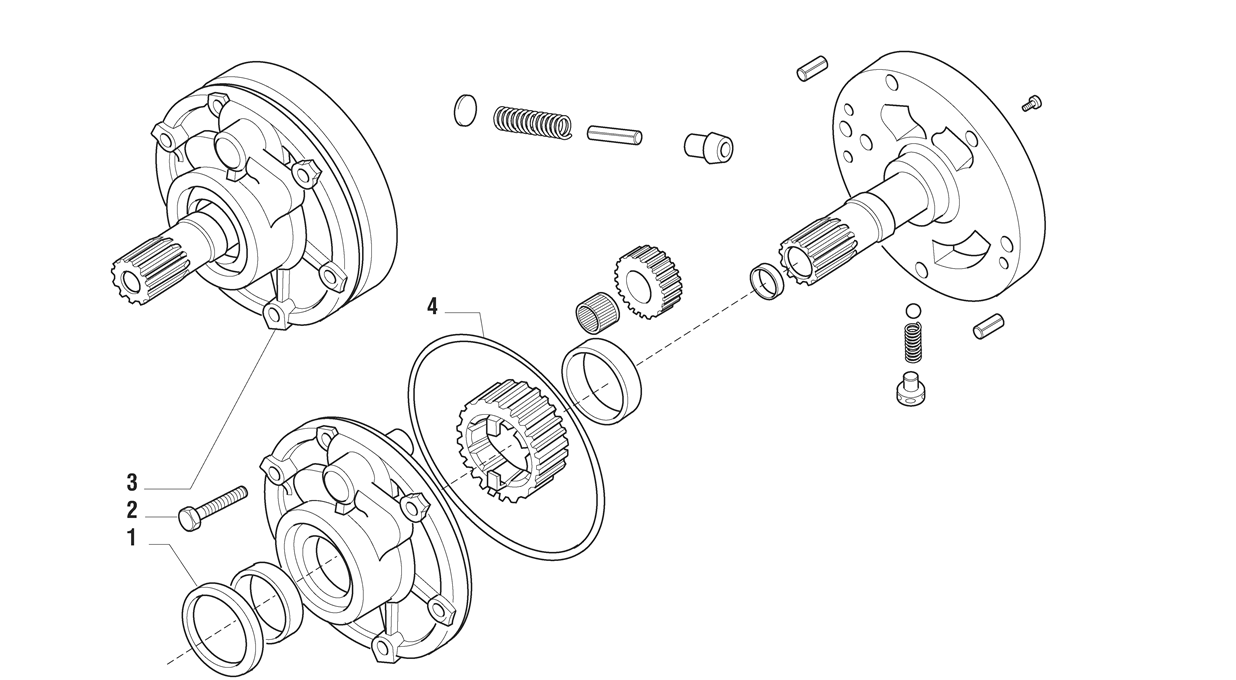 4
3
2
1