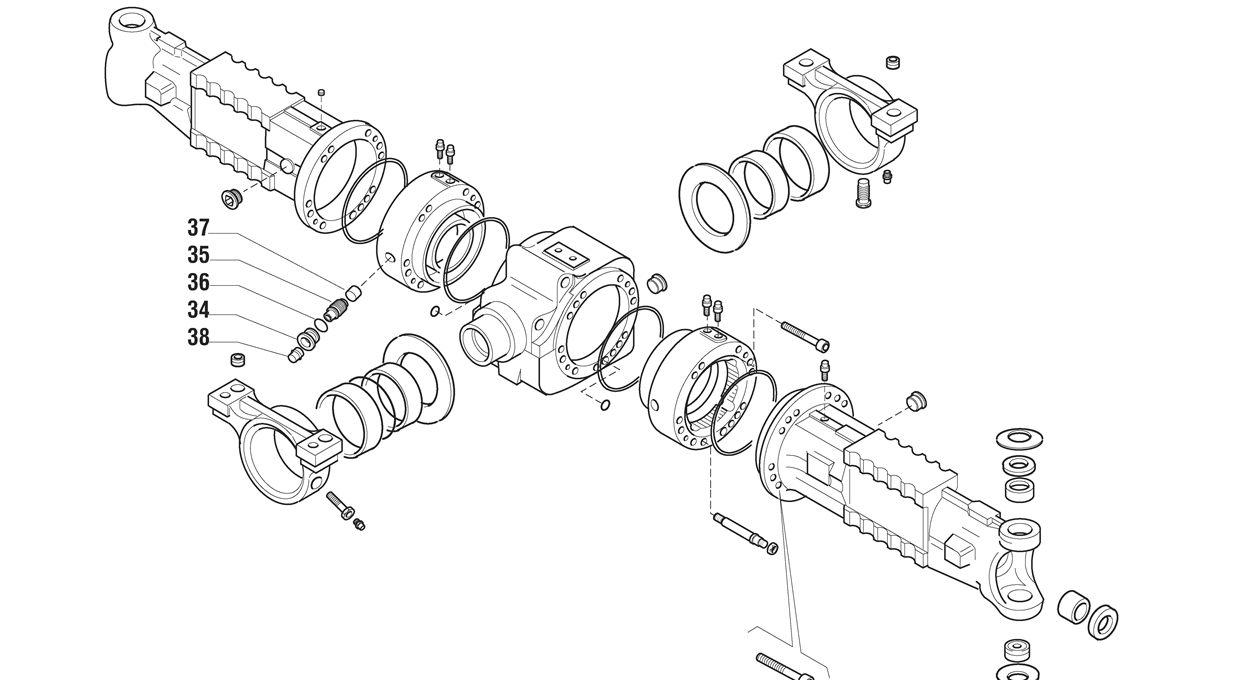 37
35
36
34
38