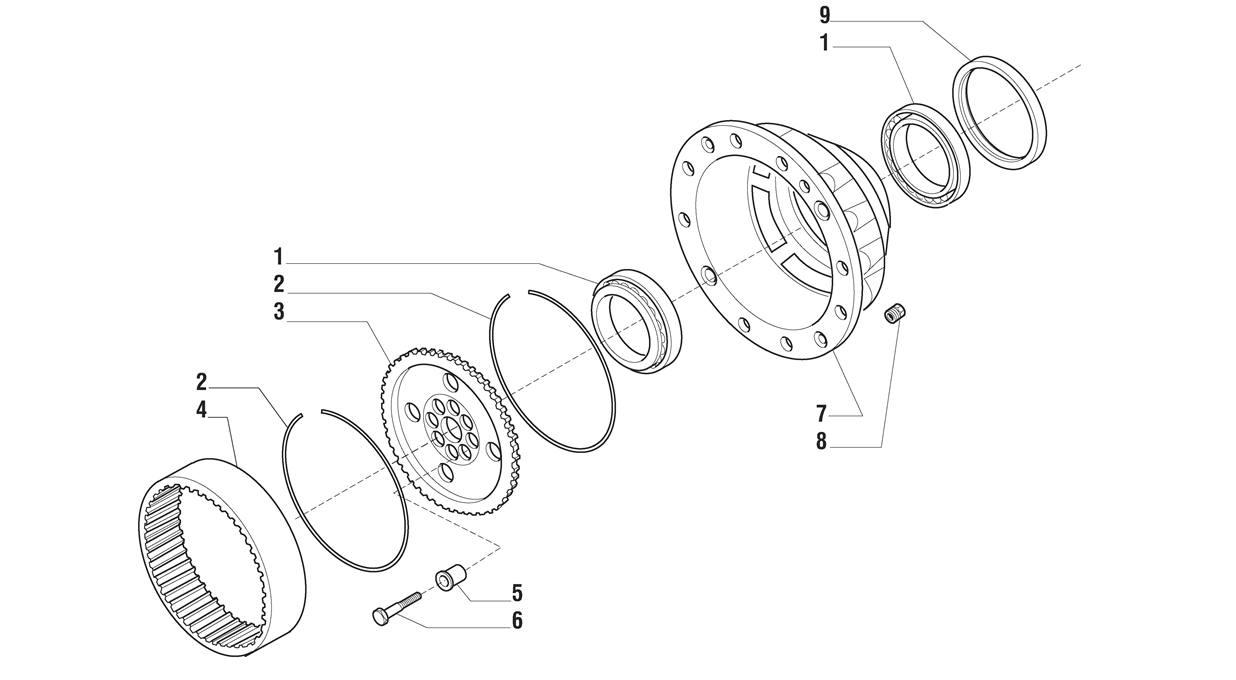 9
1
1
2
3
2
4
7
8
5
6