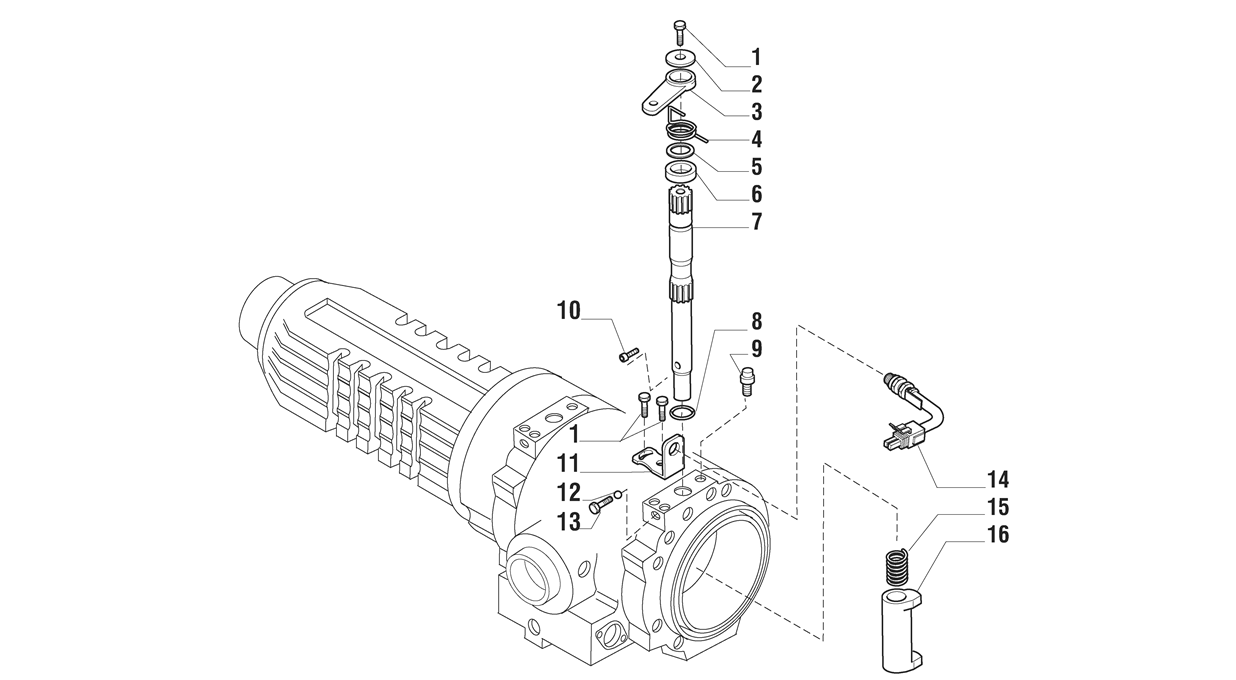 1
2
3
4
5
6
7
10
8
9
1
11
12
13
14
15
16