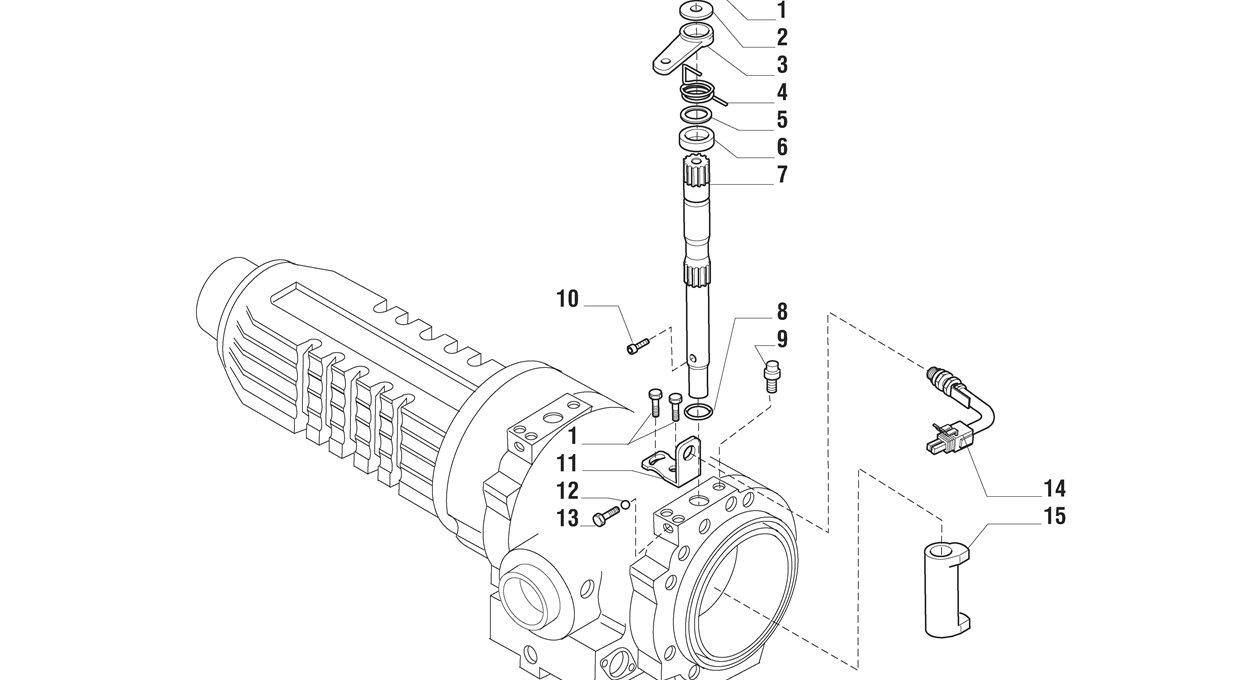 1
2
3
4
5
6
7
10
8
9
1
11
12
13
14
15