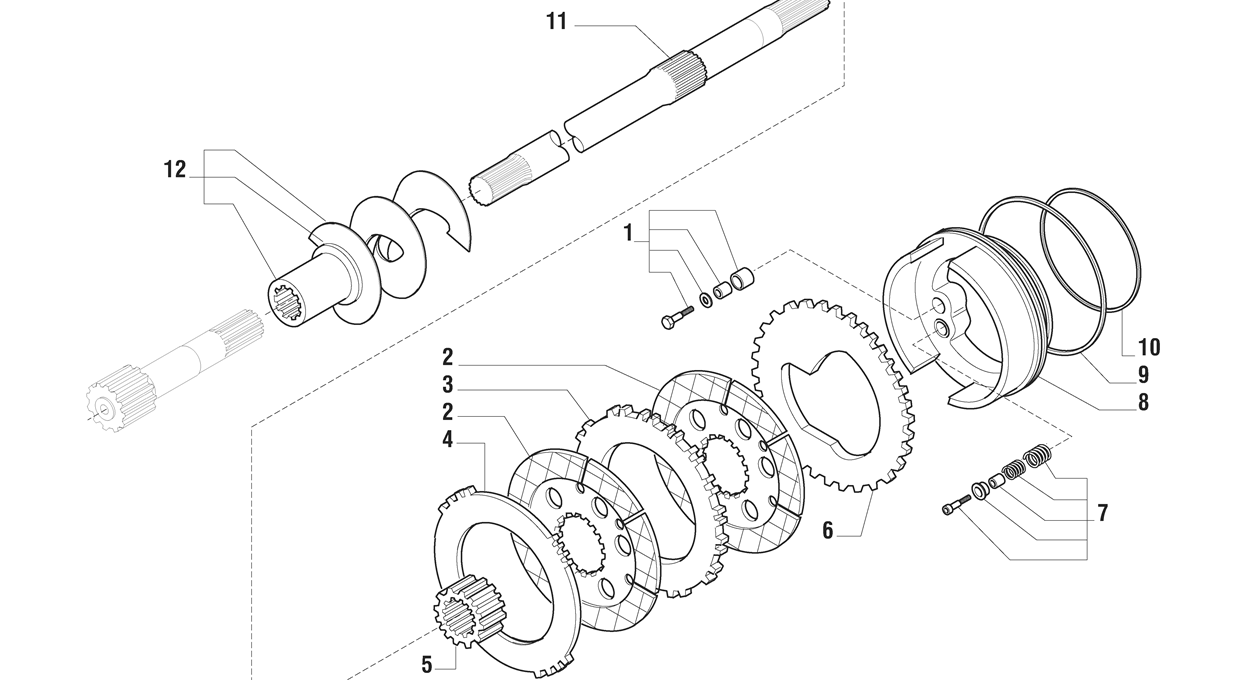 11
12
1
2
3
2
4
5
6
7
8
9
10