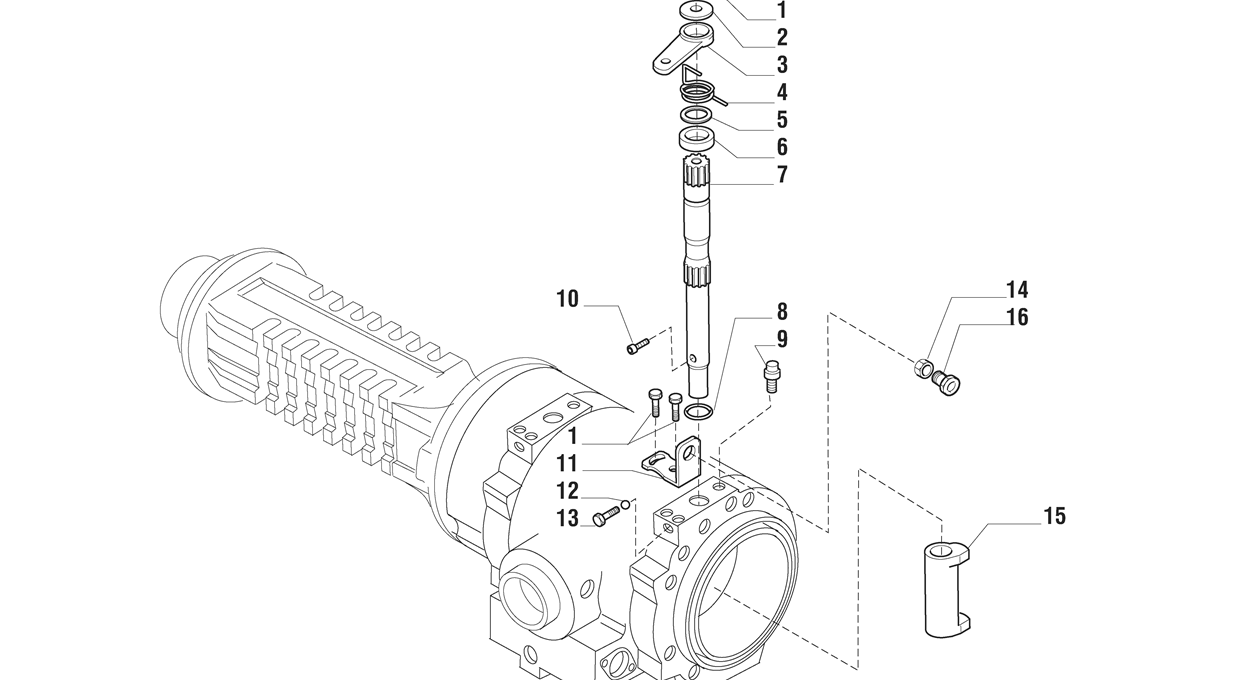 1
2
3
4
5
6
7
10
8
9
14
16
1
11
12
13
15