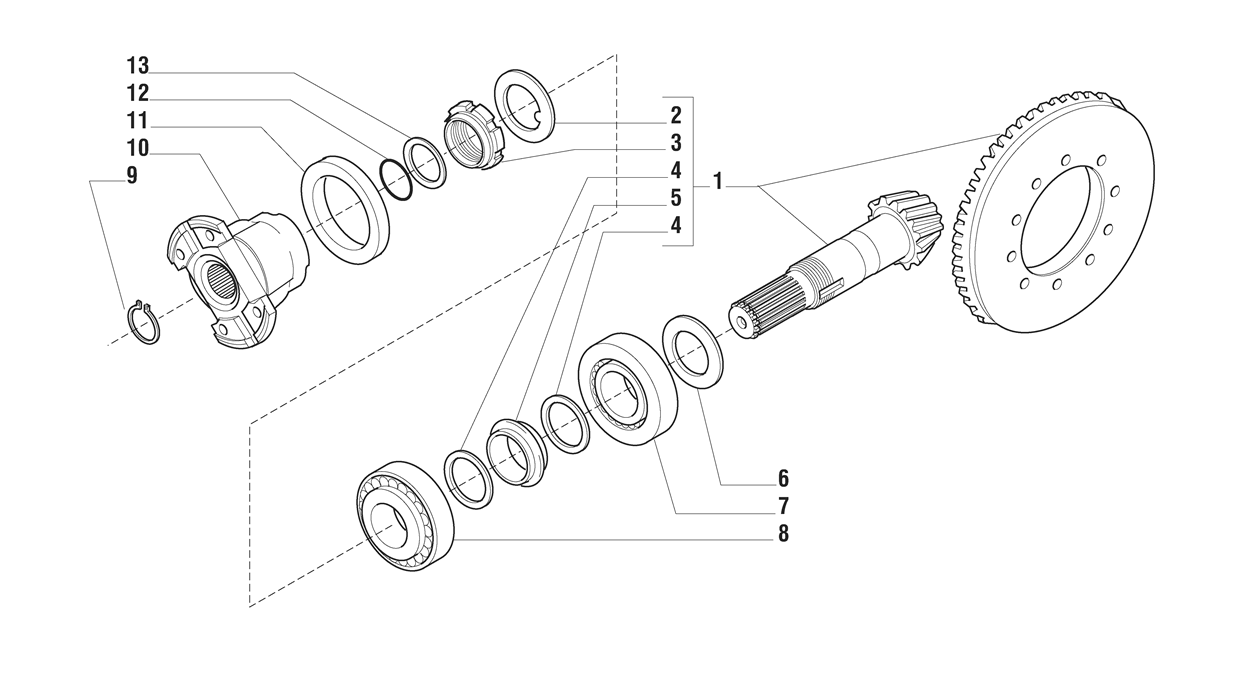 13
12
11
10
9
2
3
4
5
4
1
6
7
8