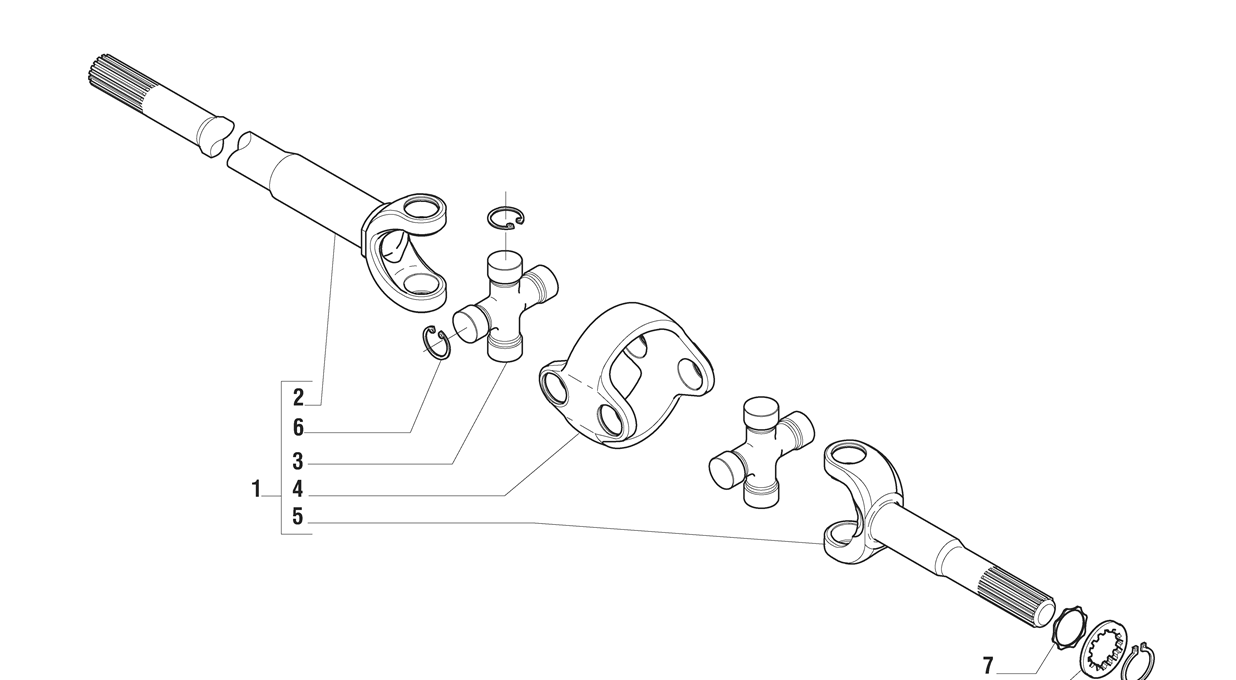 2
6
3
1
4
5
7