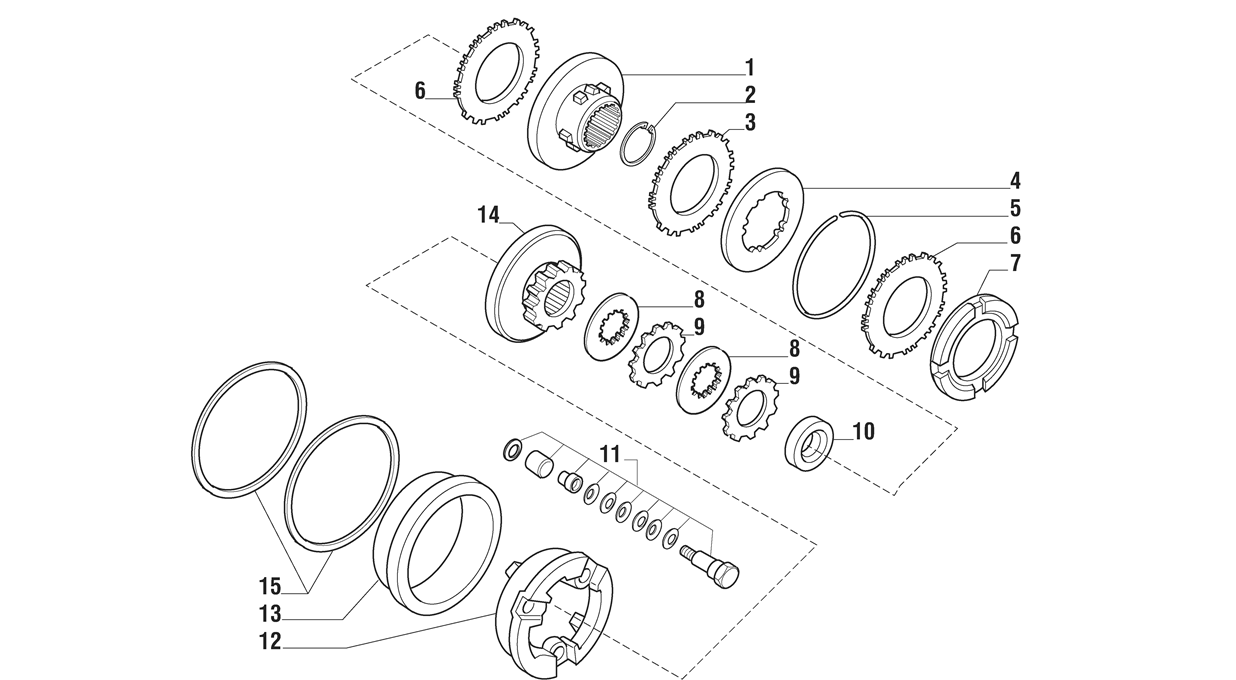 6
1
2
3
4
5
6
7
14
8
9
8
9
10
11
15
13
12