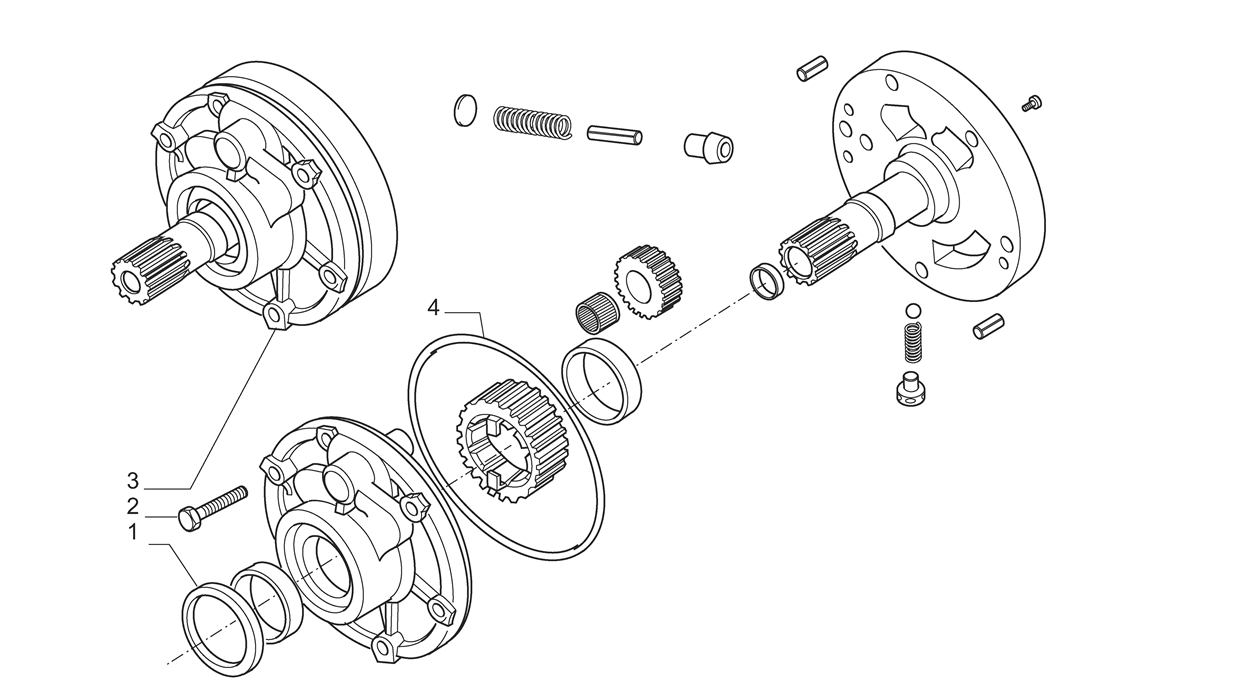 4
3
2
1