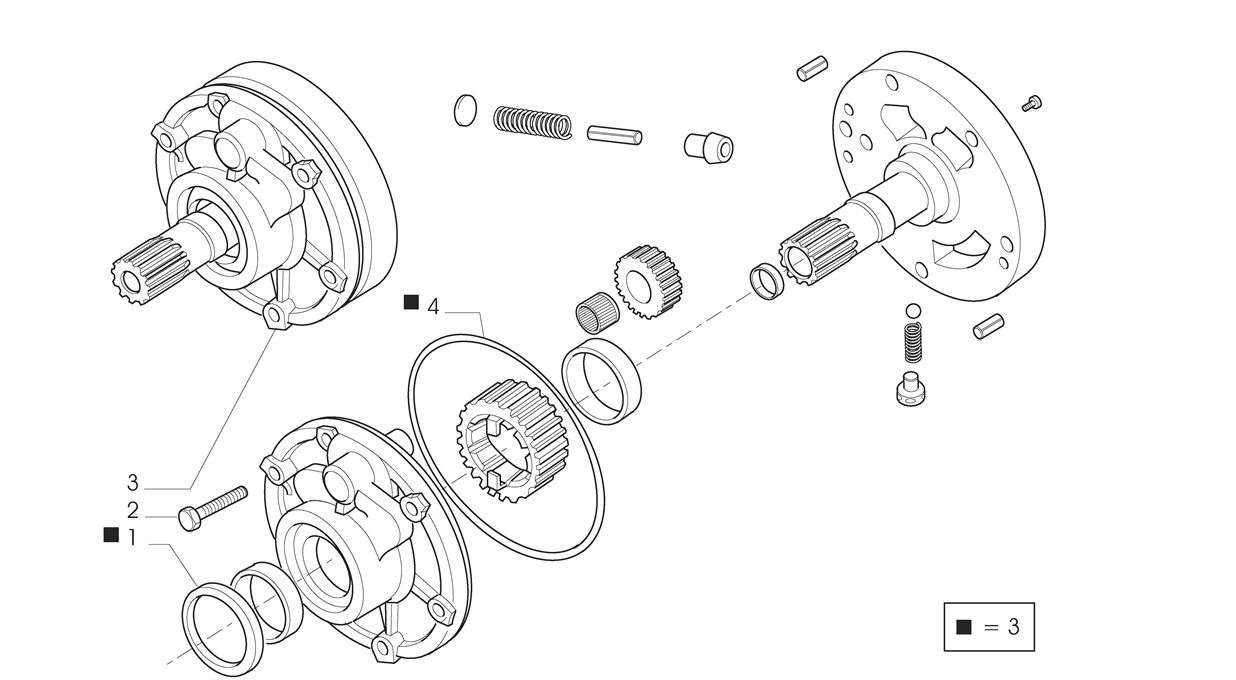 ■ 4

3

2

■ 1

■ = 3