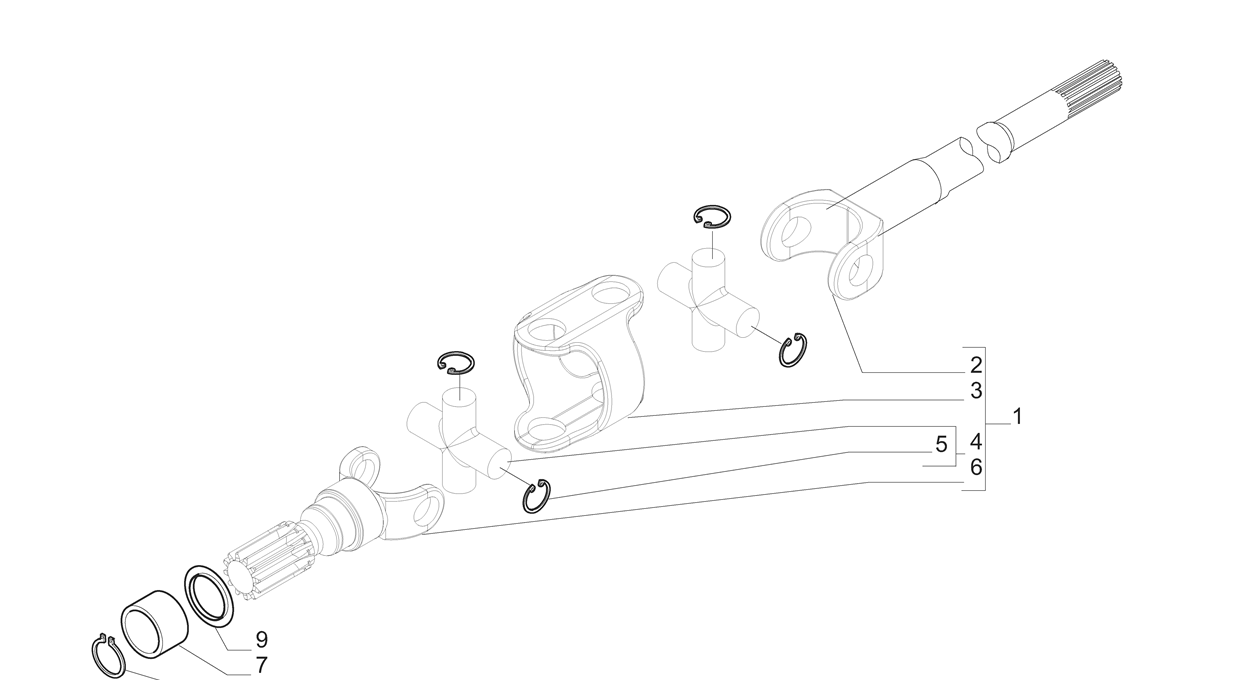 2
3
1
5
4
6
9
7