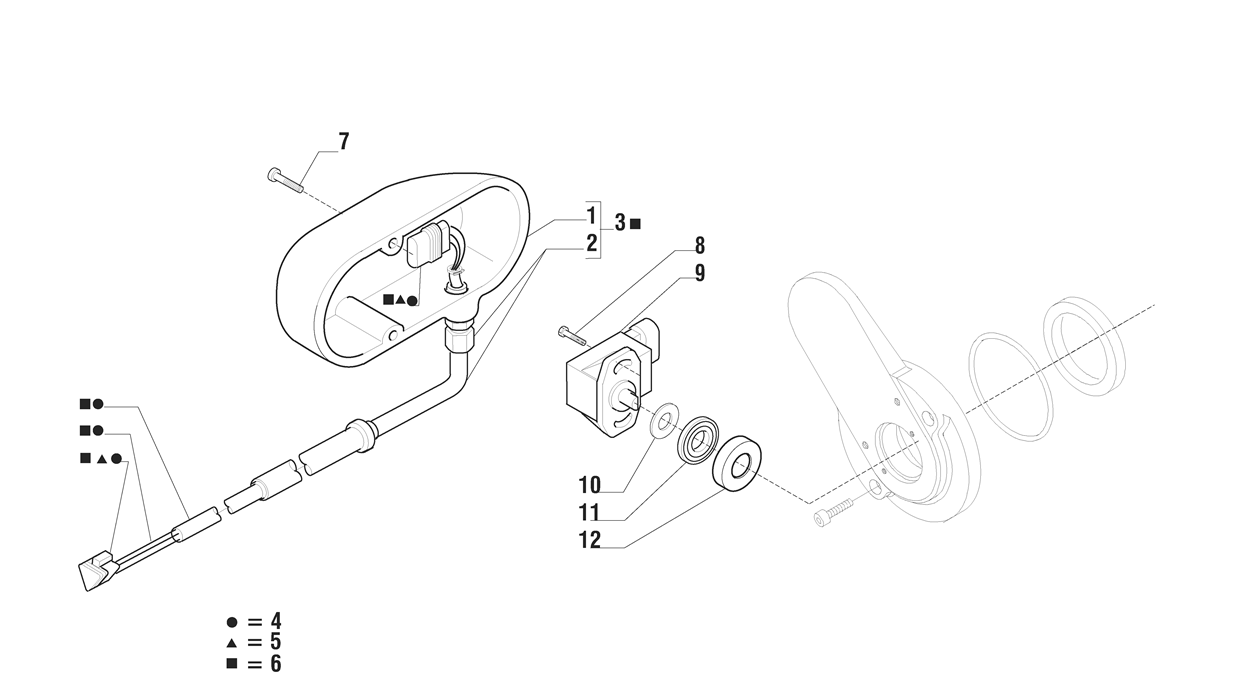 7

1
2
3 ■

8
9

■▲●

■●
■●
■▲●

10
11
12

● = 4
▲ = 5
■ = 6