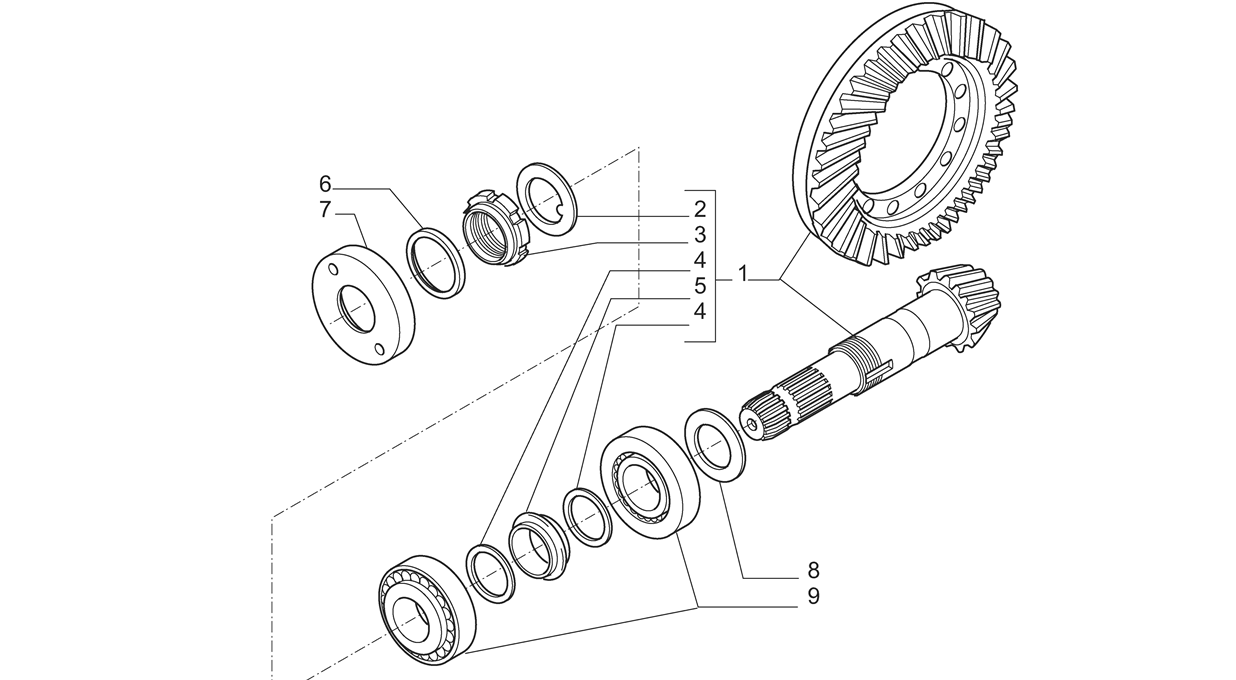 6
7
2
3
4
5
4
1
8
9