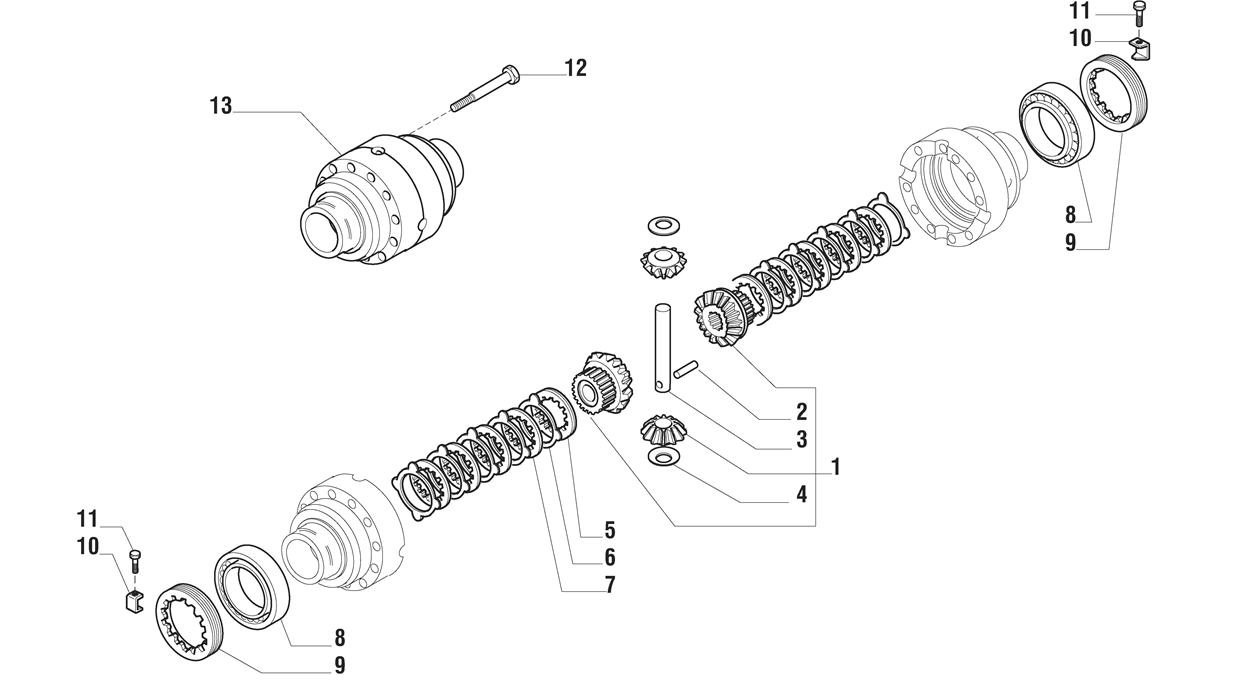 11
10
12
13
8
9
2
3
1
4
5
6
7
11
10
8
9