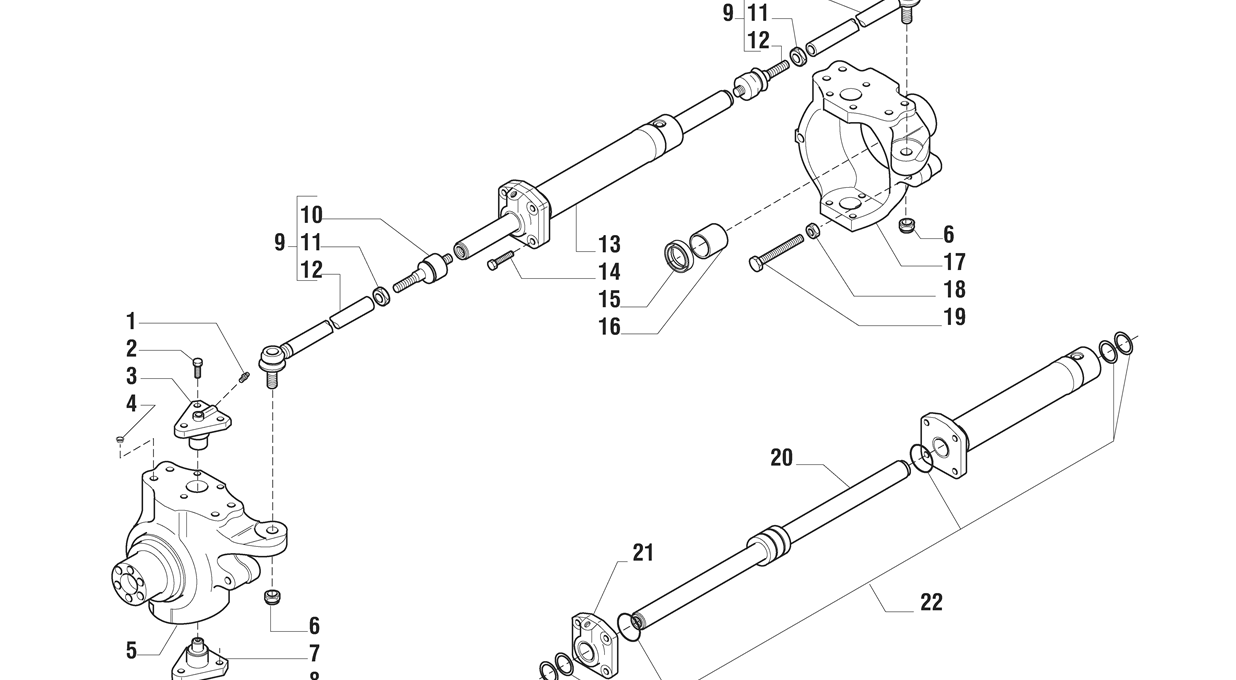 9
11
12
10
9
11
12
13
14
15
16
6
17
18
19
1
2
3
4
20
21
22
5
6
7
8