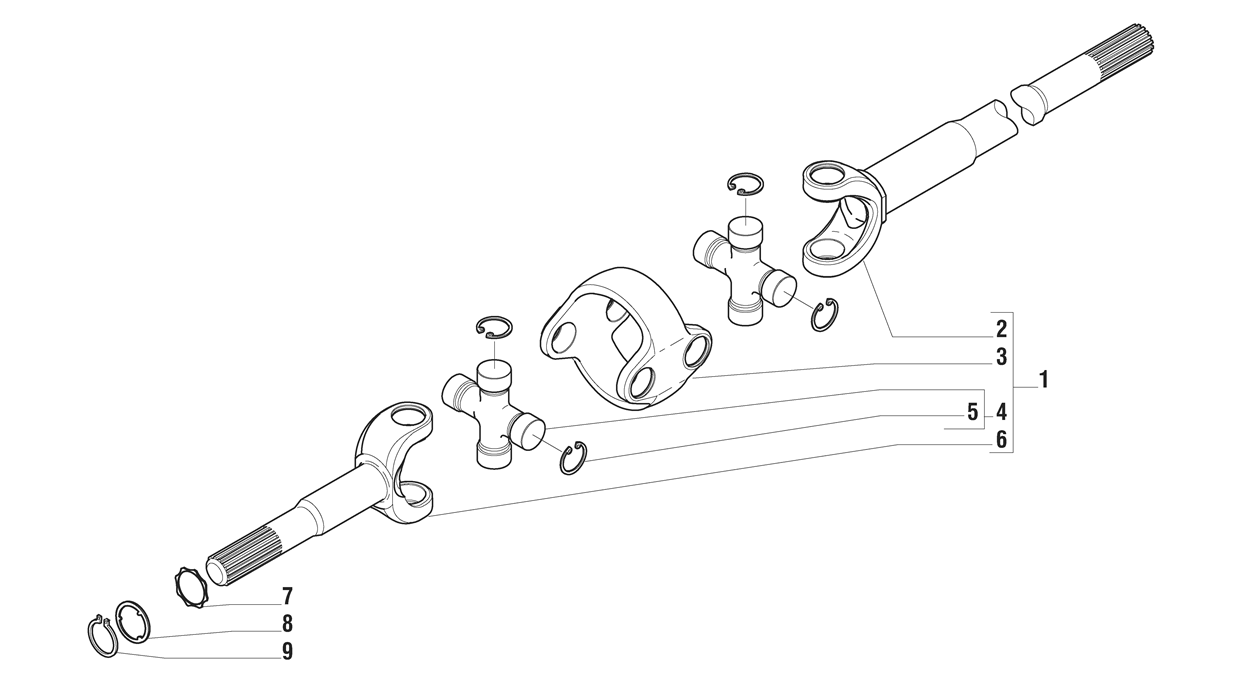 2
3
1
5
4
6
7
8
9