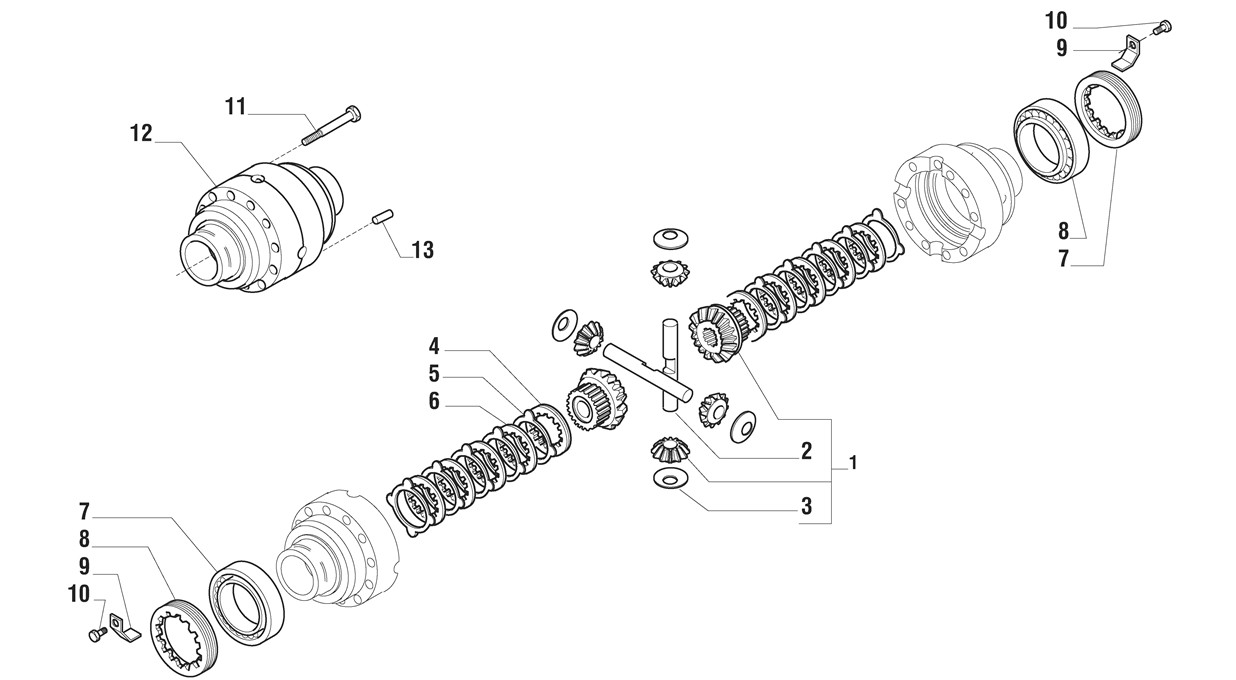 10
9
11
12
13
8
7
4
5
6
2
1
3
7
8
9
10