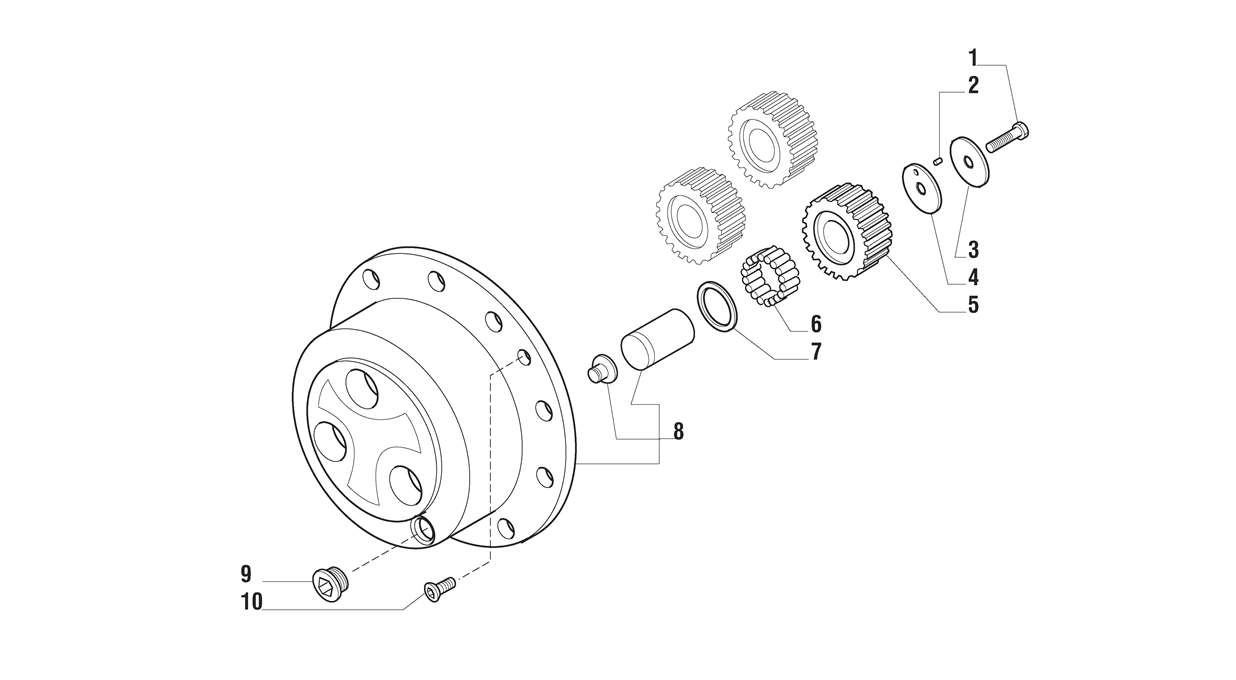 1
2
3
4
5
6
7
8
9
10