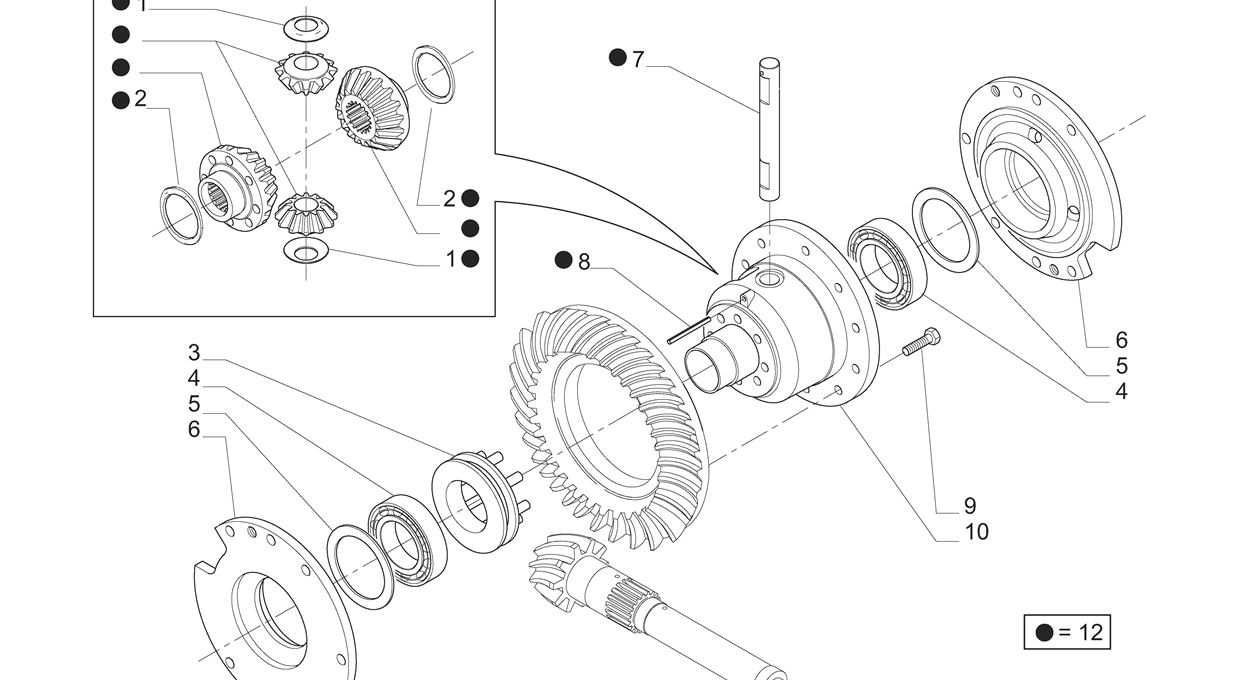 ● 1
●
●
● 2
2 ●
●
1 ●
● 7
● 8
3
4
5
6
6
5
4
9
10
● = 12