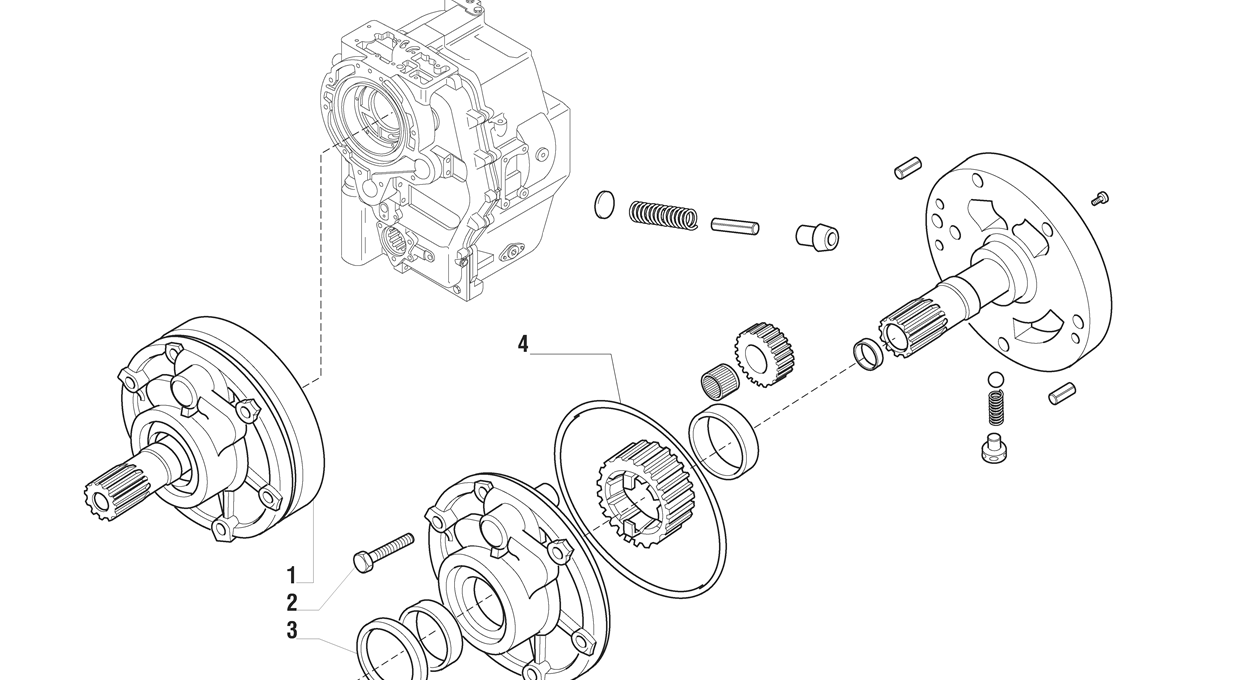 4
1
2
3