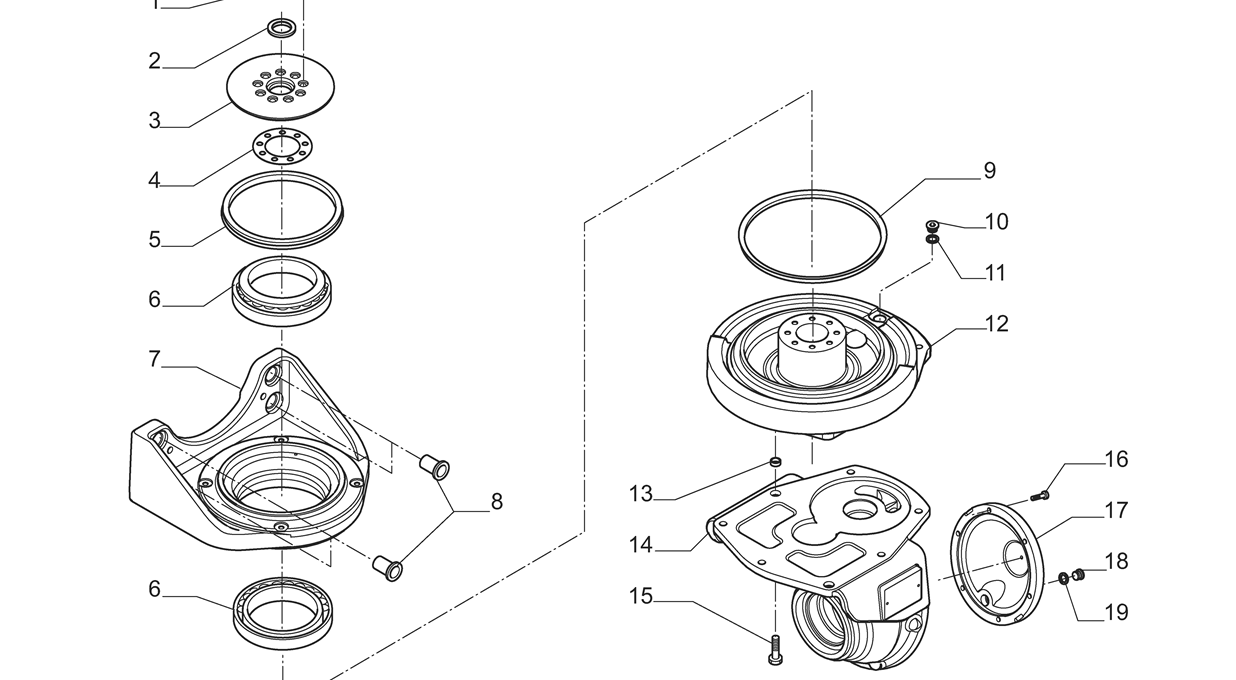 1
2
3
4
5
6
7
8
6
9
10
11
12
13
14
15
16
17
18
19