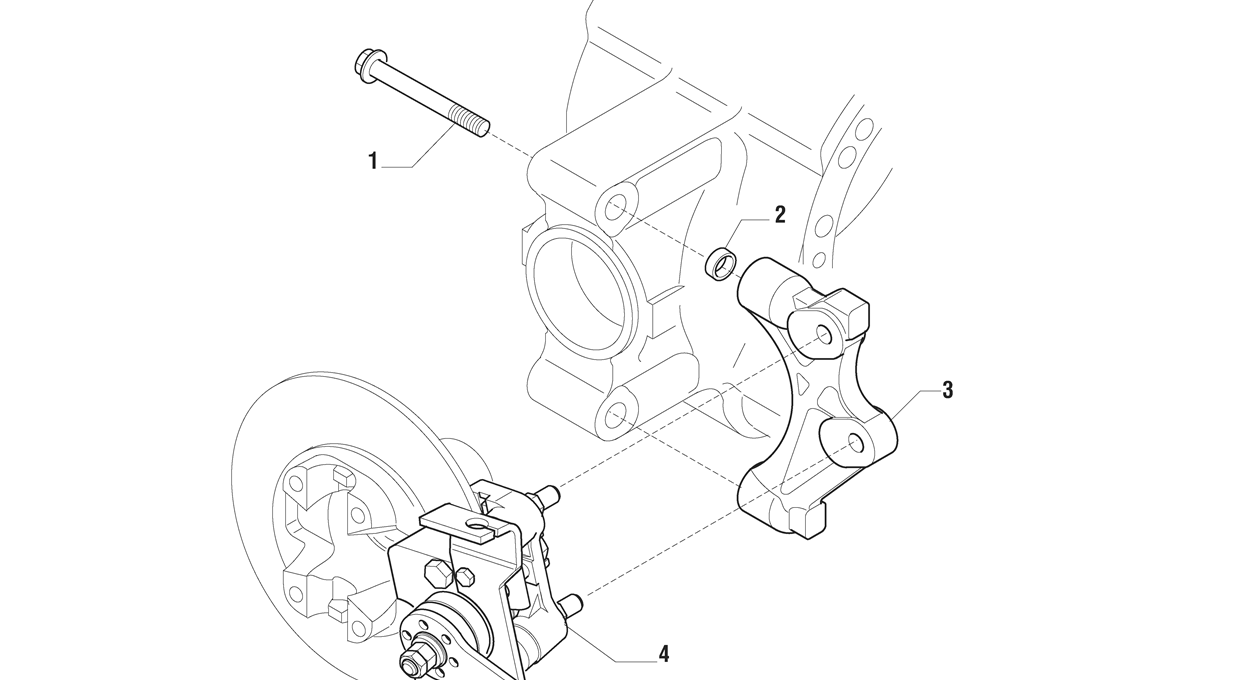 1
2
3
4