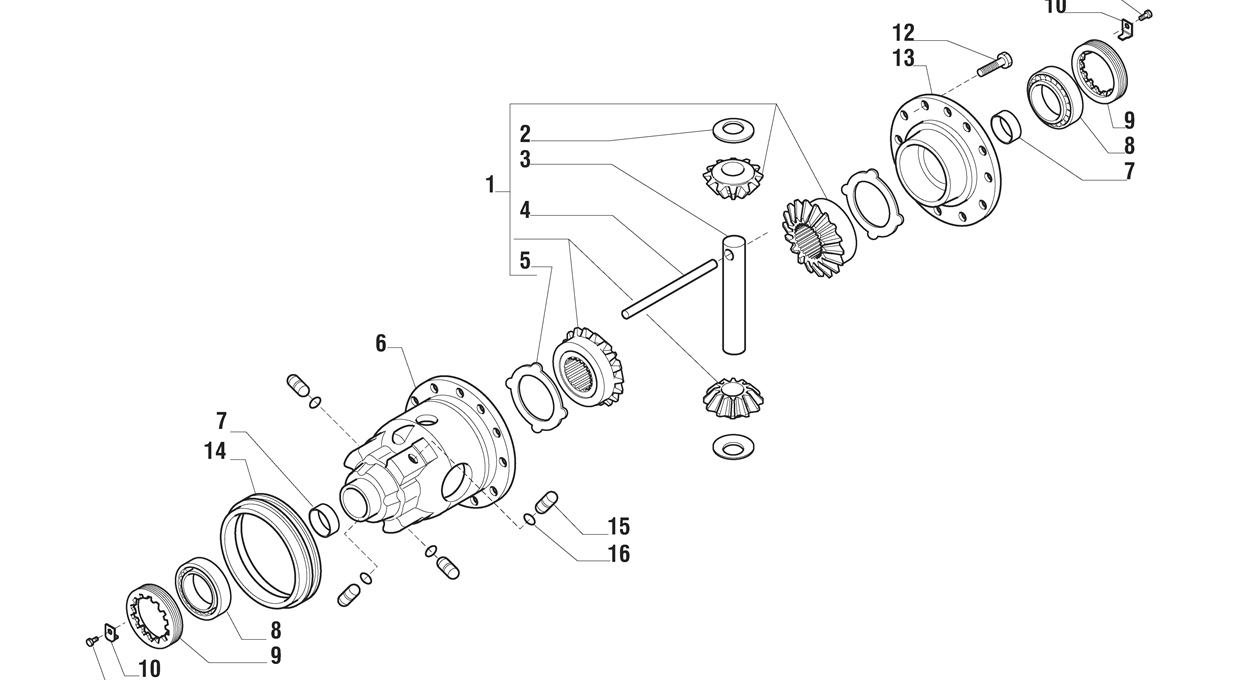 10
12
13
9
8
7
2
3
1
4
5
6
7
14
15
16
8
9
10