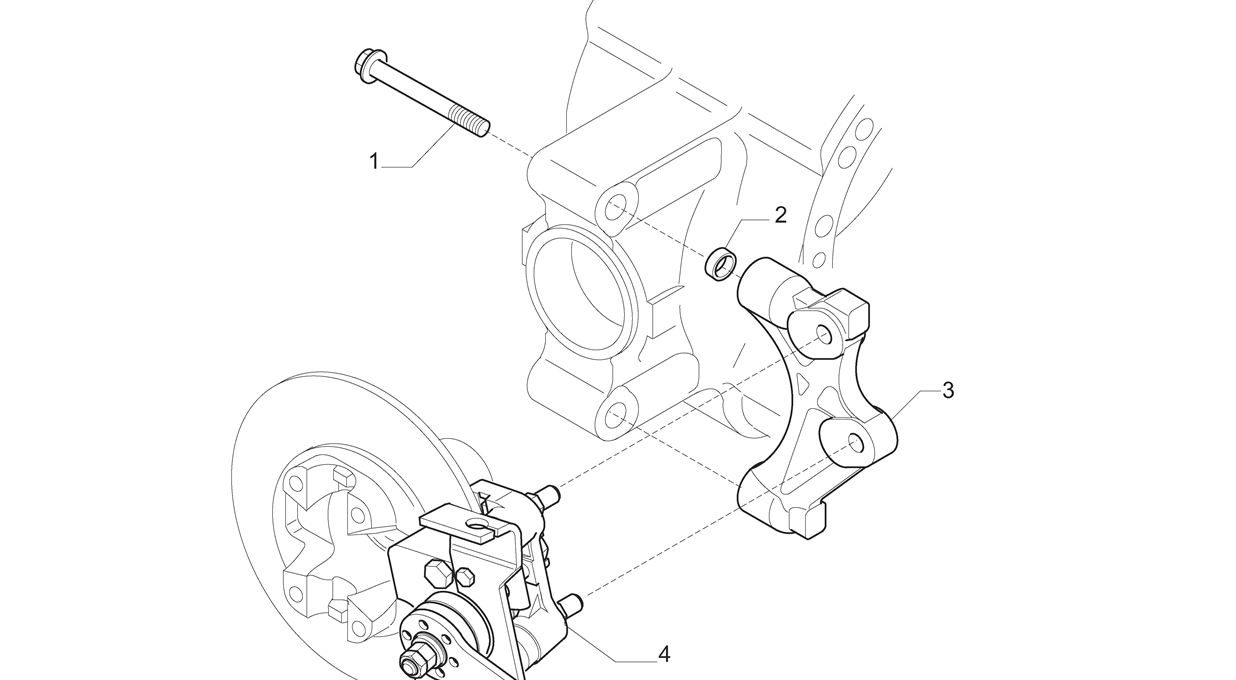 1
2
3
4