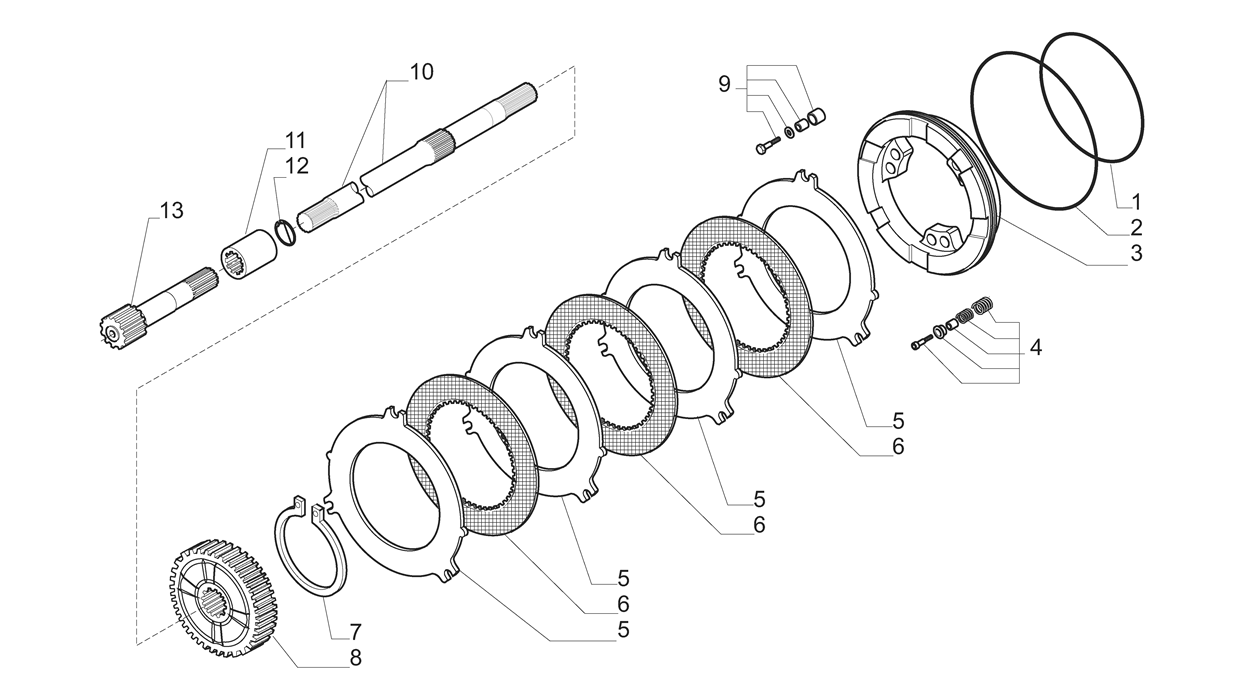 10
9
11
12
13
1
2
3
4
5
6
5
6
5
6
5
7
8