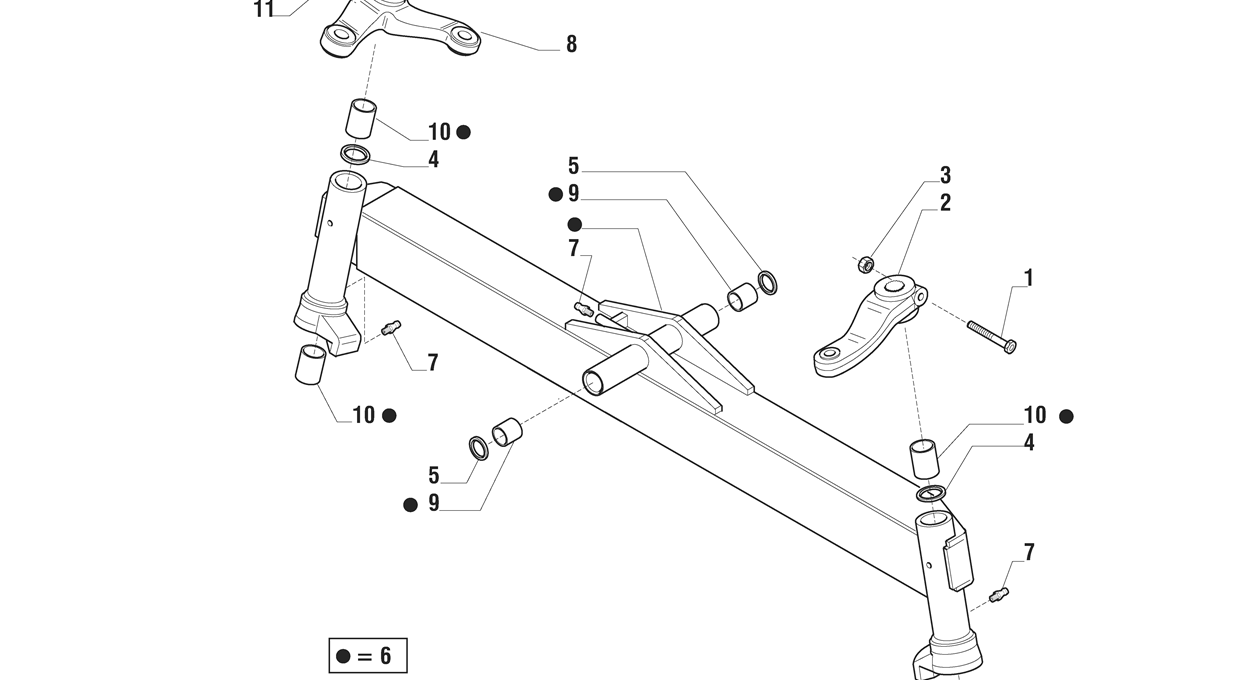 11
8
10 ●
4
5
● 9
●
7
3
2
1
7
10 ●
10 ●
4
5
● 9
7
● = 6