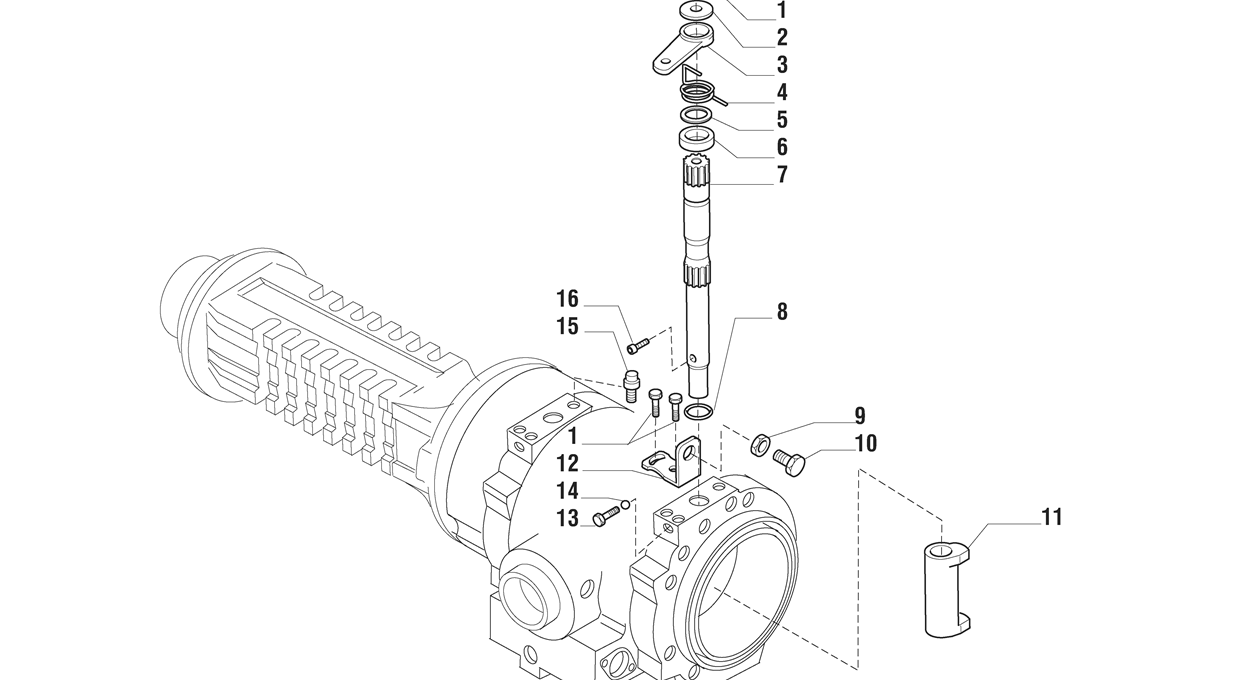 1
2
3
4
5
6
7
16
15
8
1
9
10
12
14
13
11