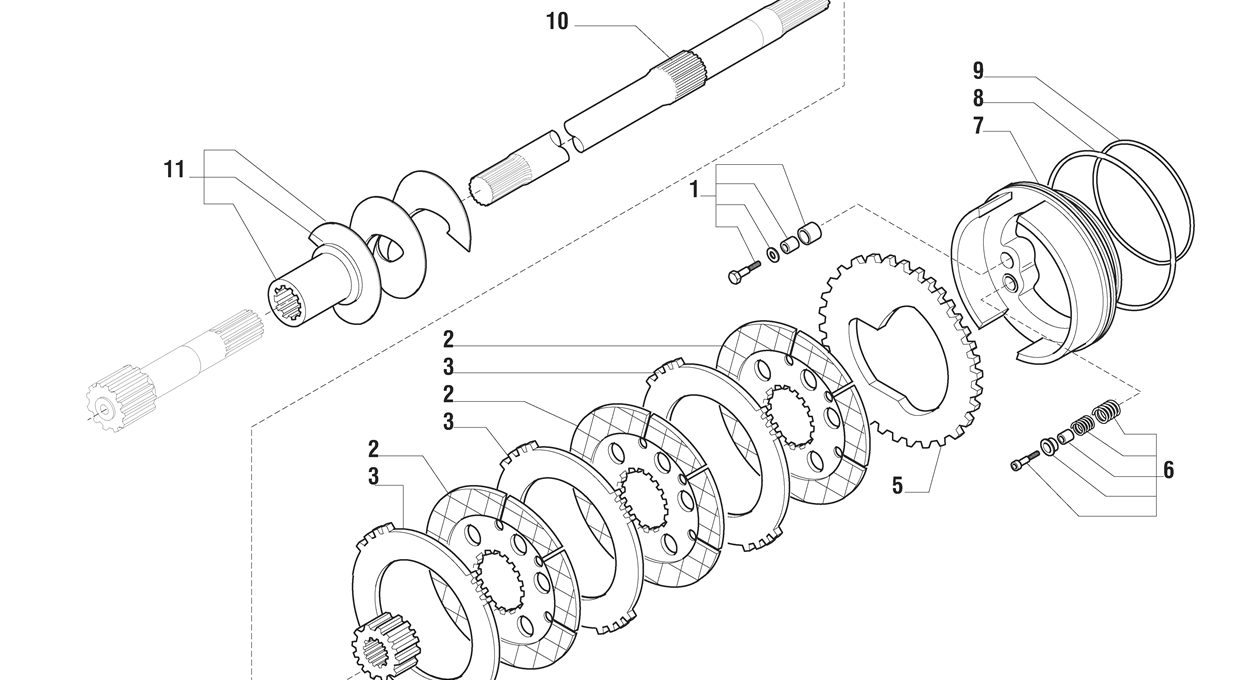 10
9
8
7
11
1
2
3
2
3
2
3
5
6