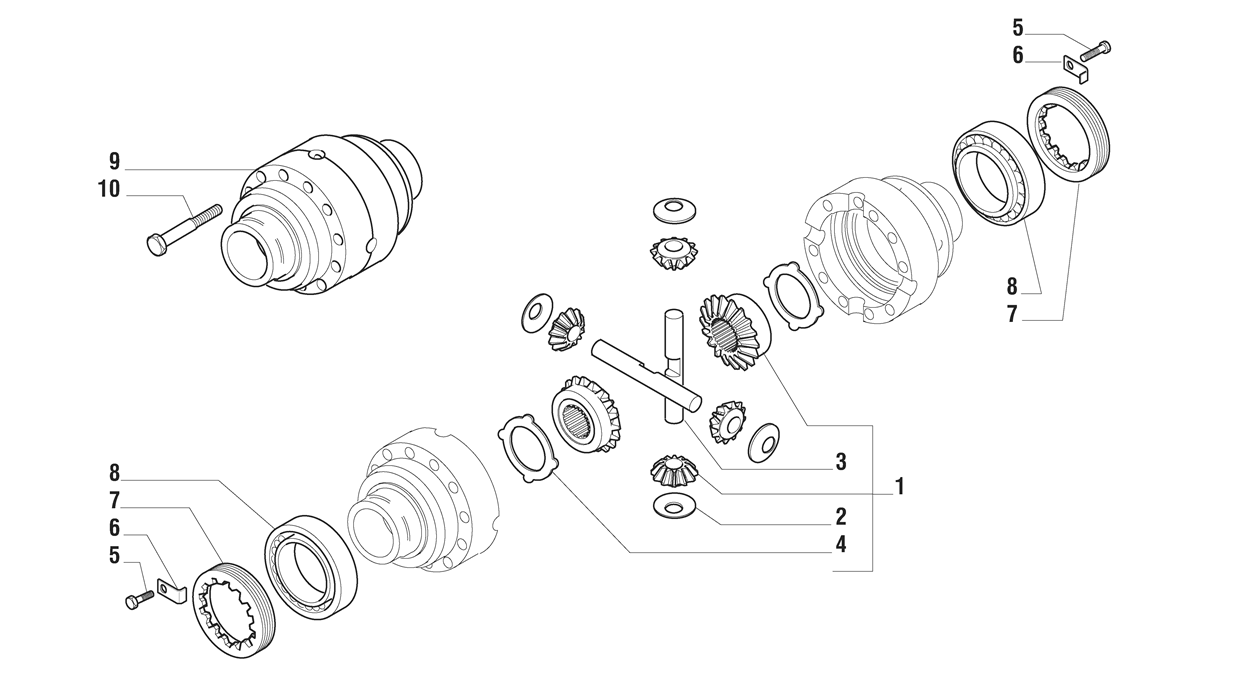 5
6
9
10
8
7
3
1
2
4
8
7
6
5