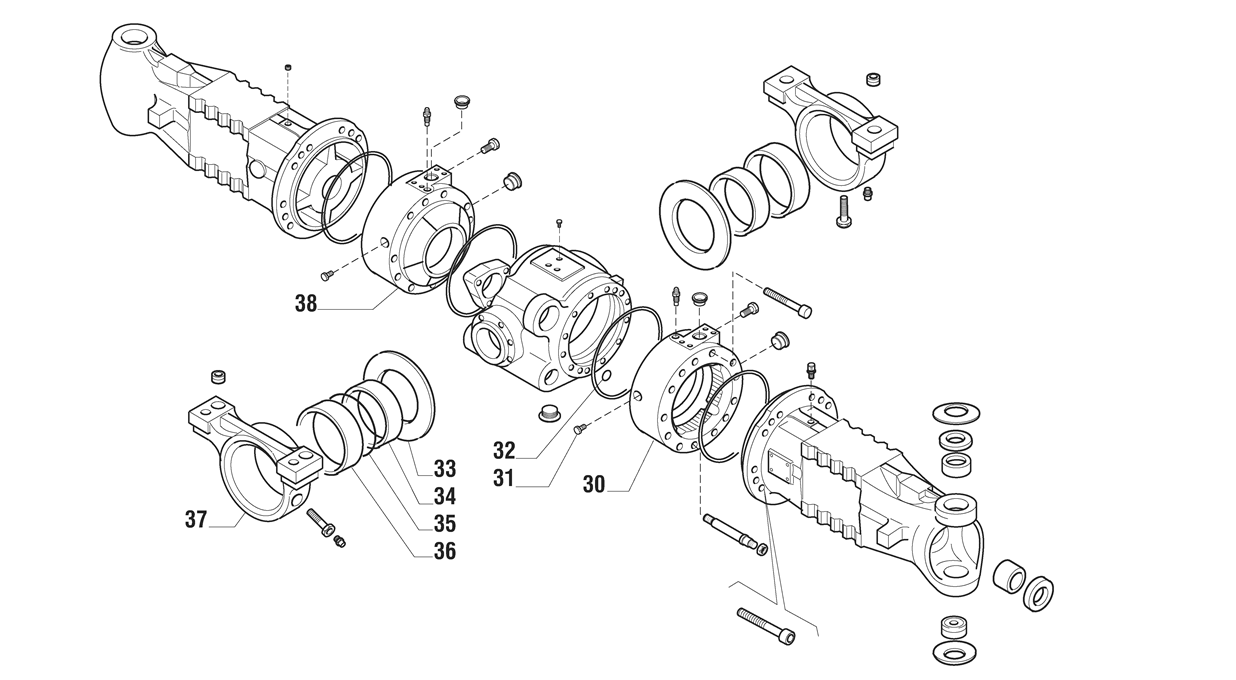 38
32
31
30
33
34
35
36
37