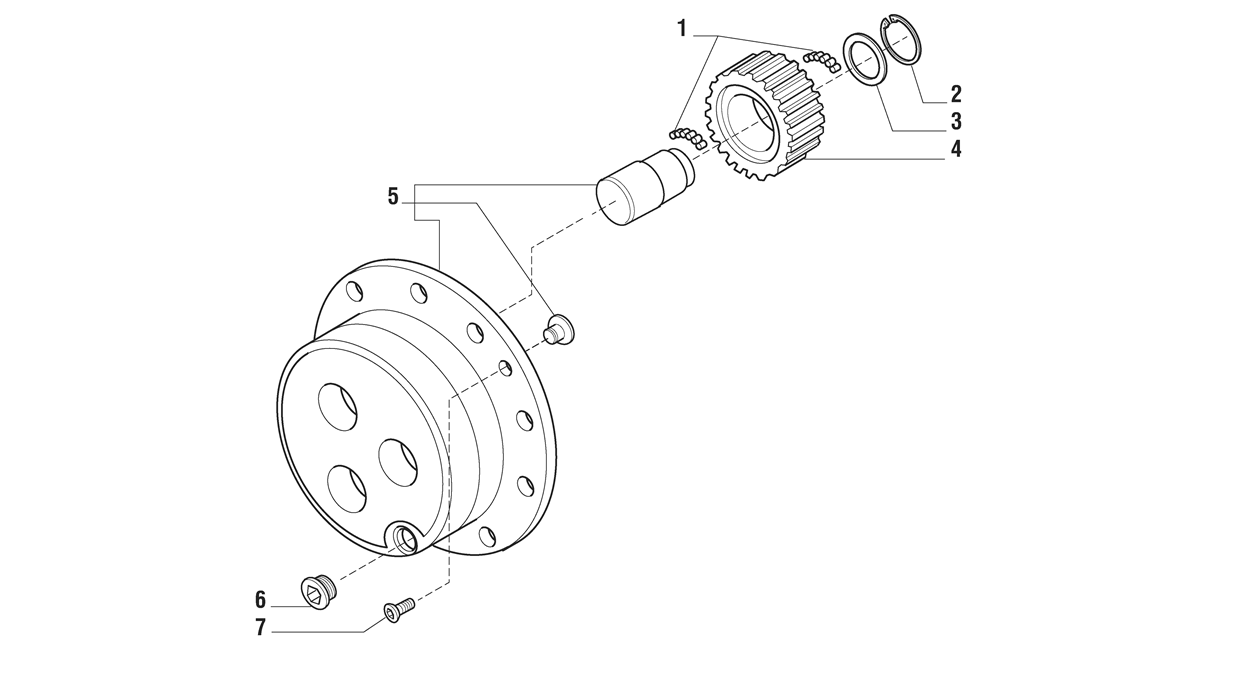 1
2
3
4
5
6
7