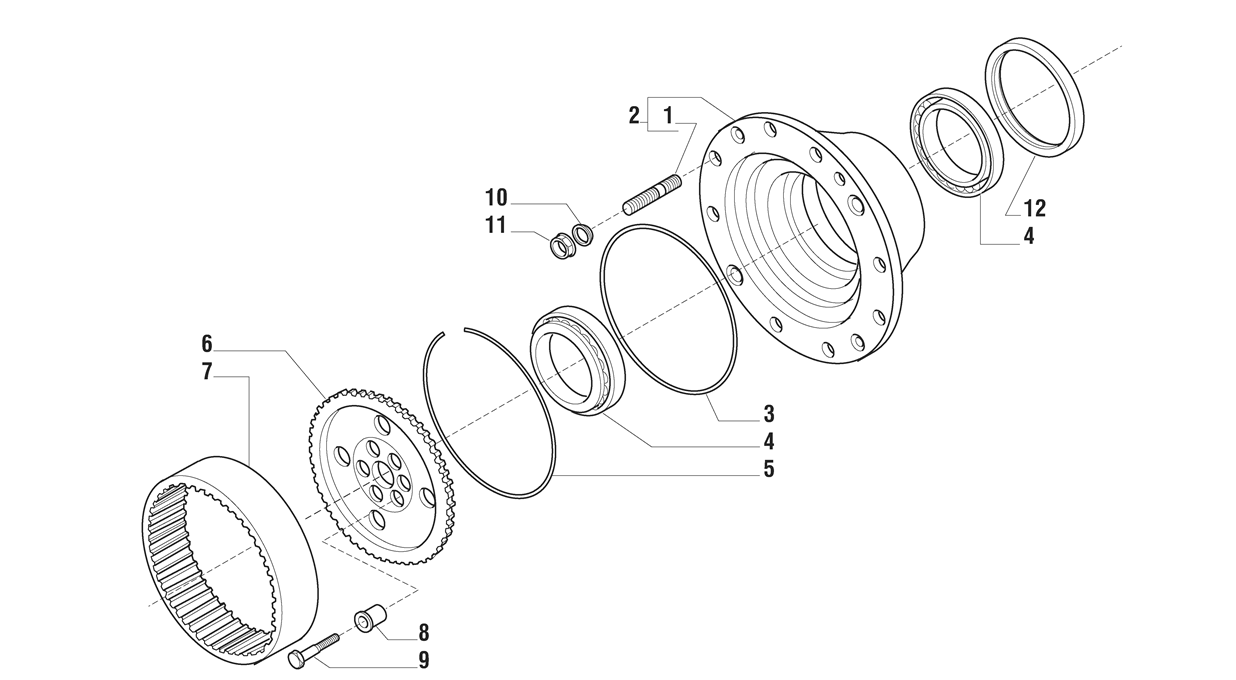 2
1
10
11
12
4
6
7
3
4
5
8
9