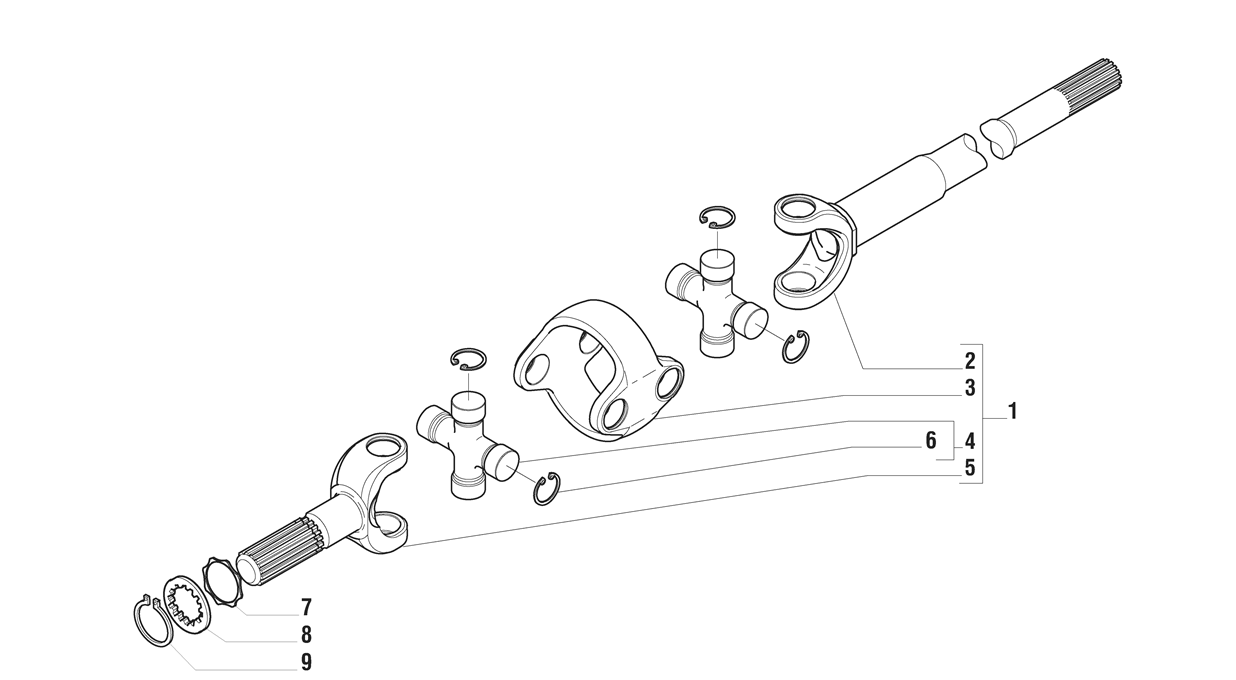 2
3
1
6
4
5
7
8
9