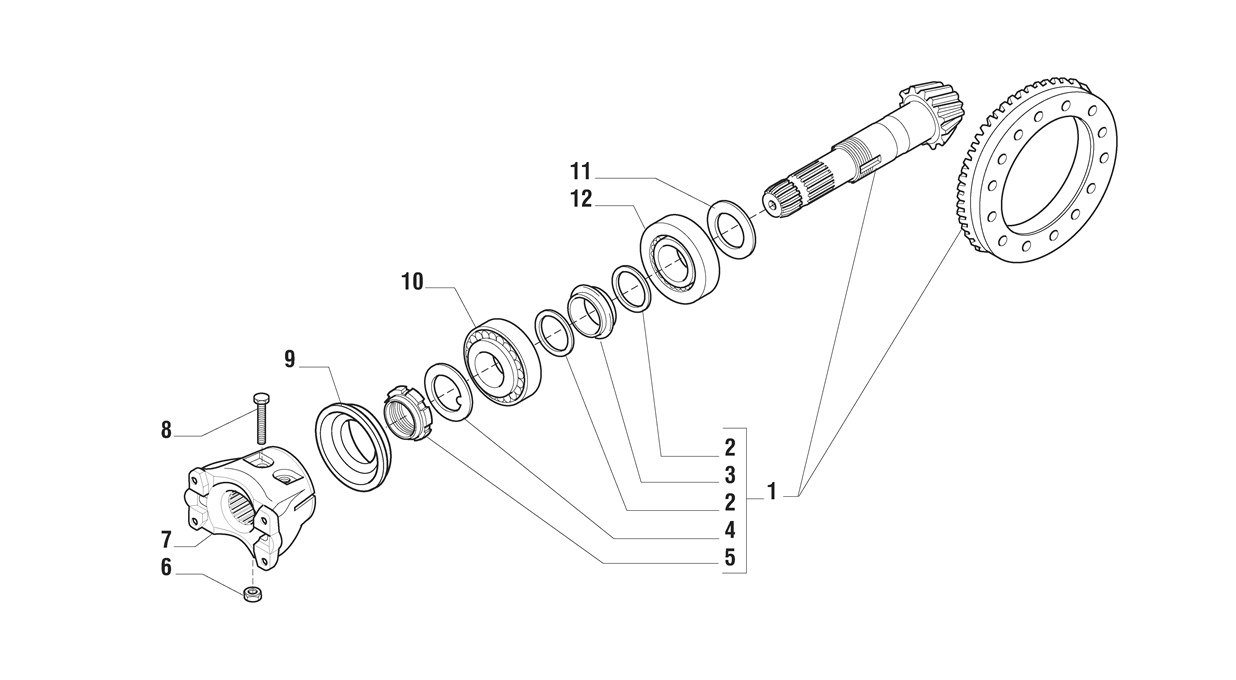 11
12
10
9
8
7
6
2
3
2
4
5
1