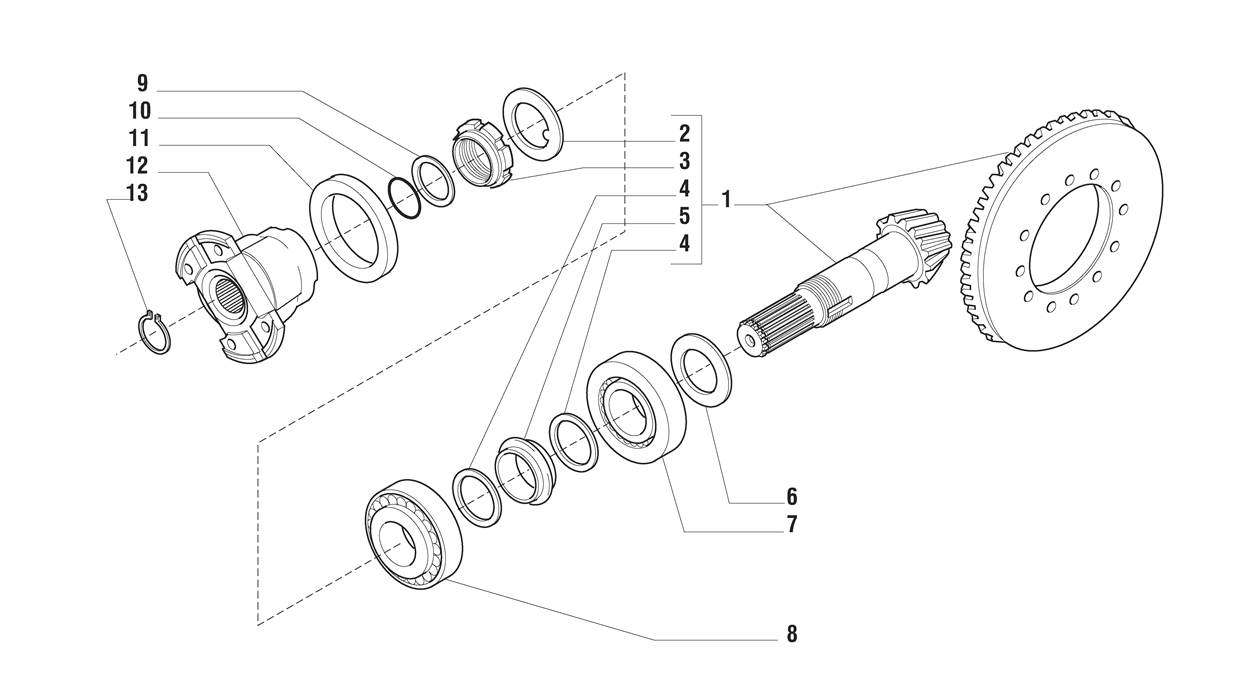 9
10
11
12
13
2
3
4
5
4
1
6
7
8