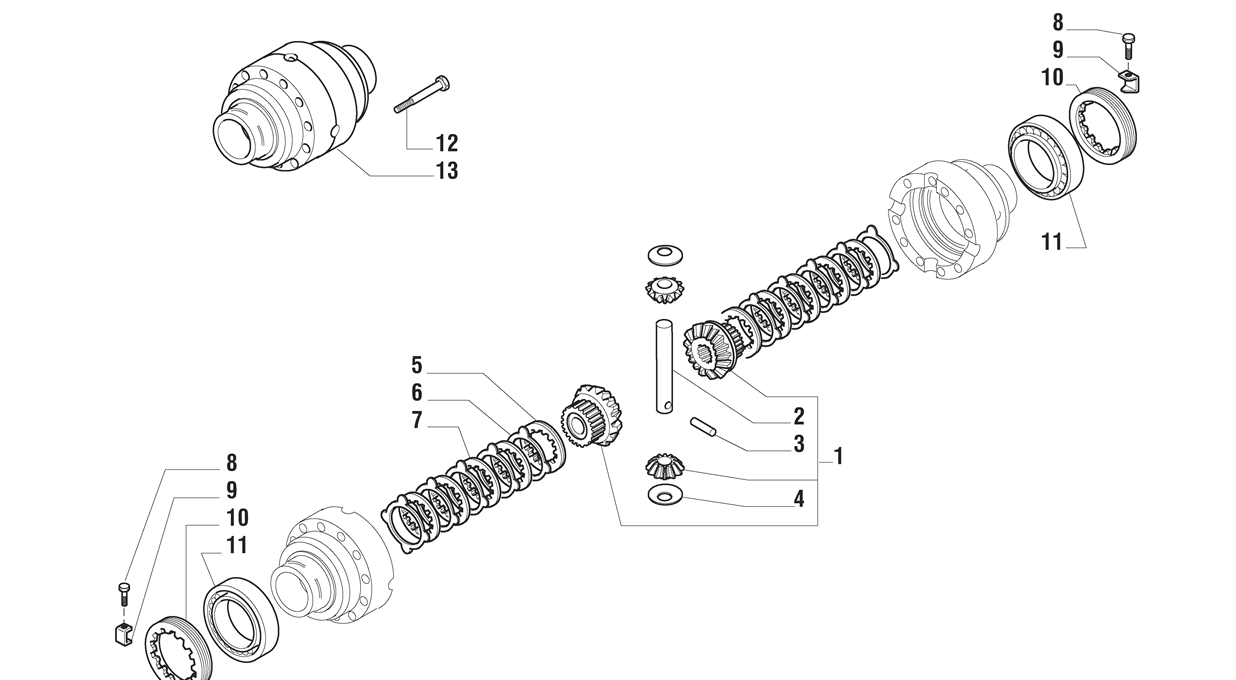 8
9
10
12
13
11
5
6
7
2
3
1
4
8
9
10
11