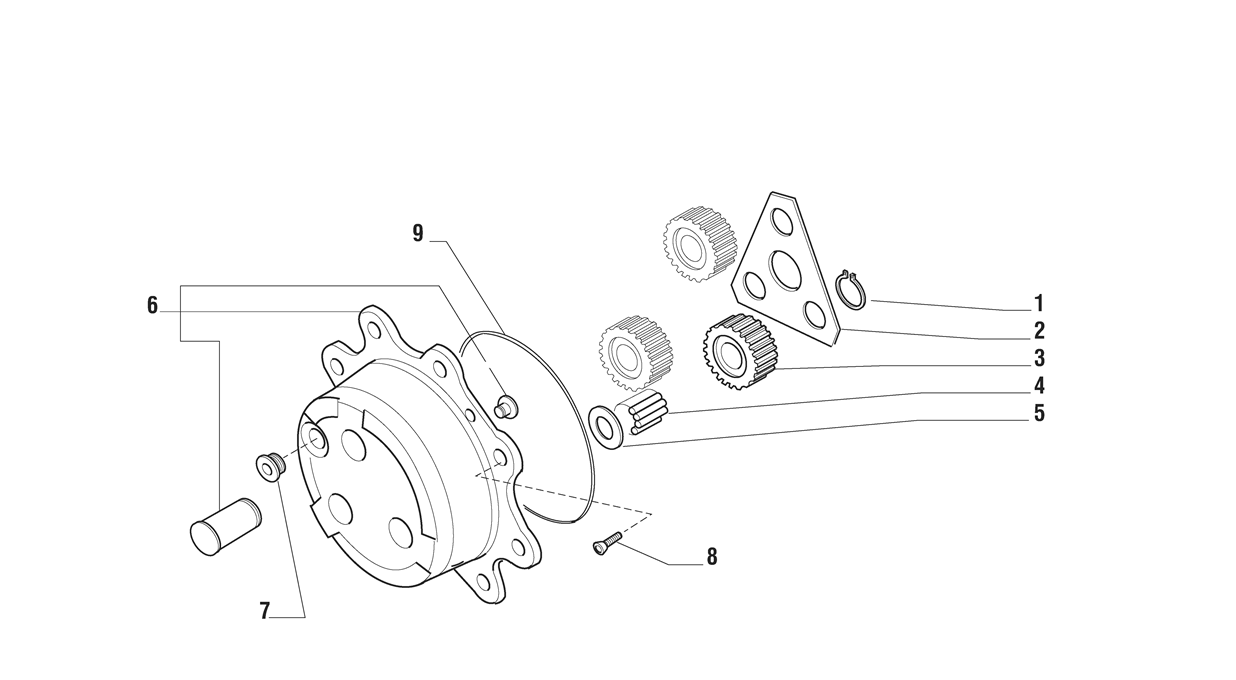 9
6
1
2
3
4
5
8
7