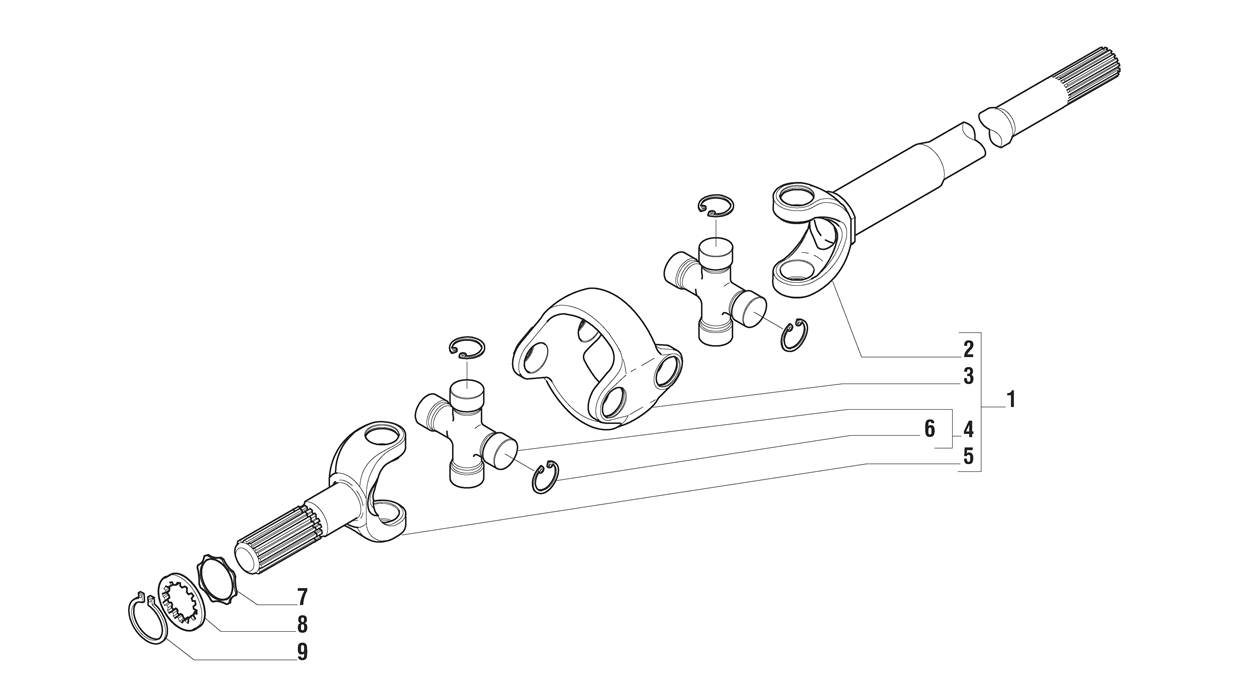 2
3
1
6
4
5
7
8
9