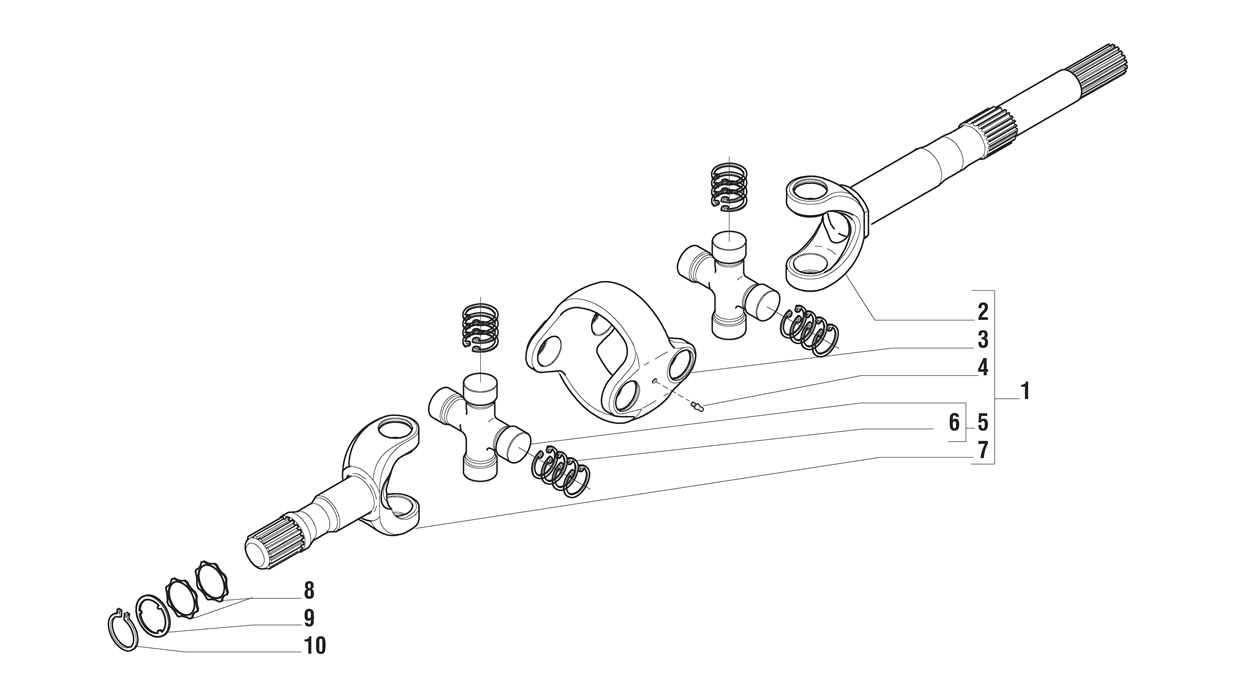 2
3
4
1
6
5
7
8
9
10