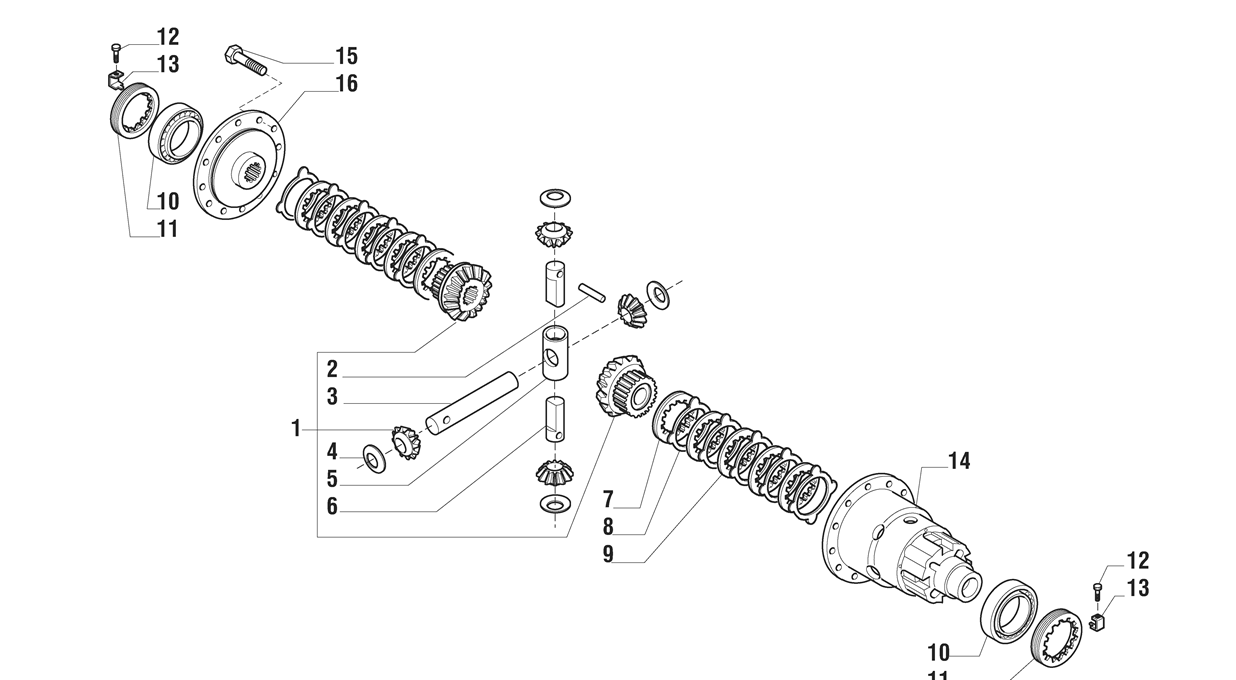 12
13
15
16
10
11
2
3
1
4
5
6
7
8
9
14
12
13
10
11