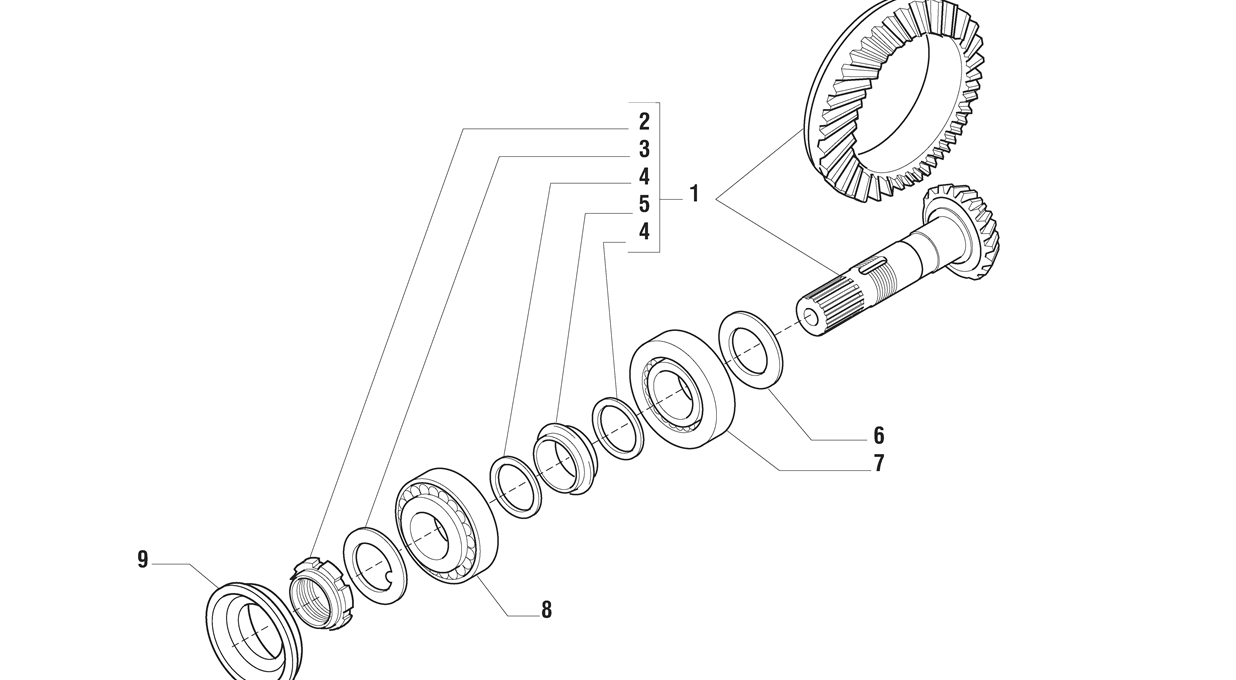 2
3
4
5
4
1
6
7
8
9