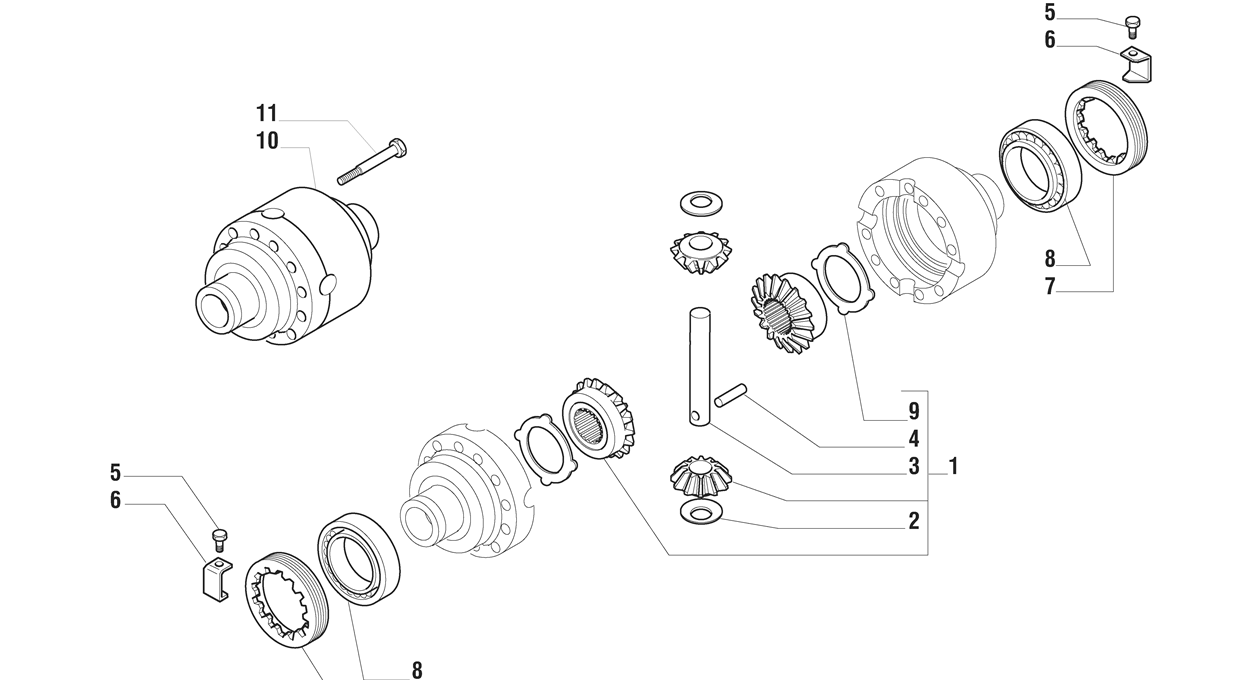 5
6
11
10
8
7
9
4
3
1
2
5
6
8