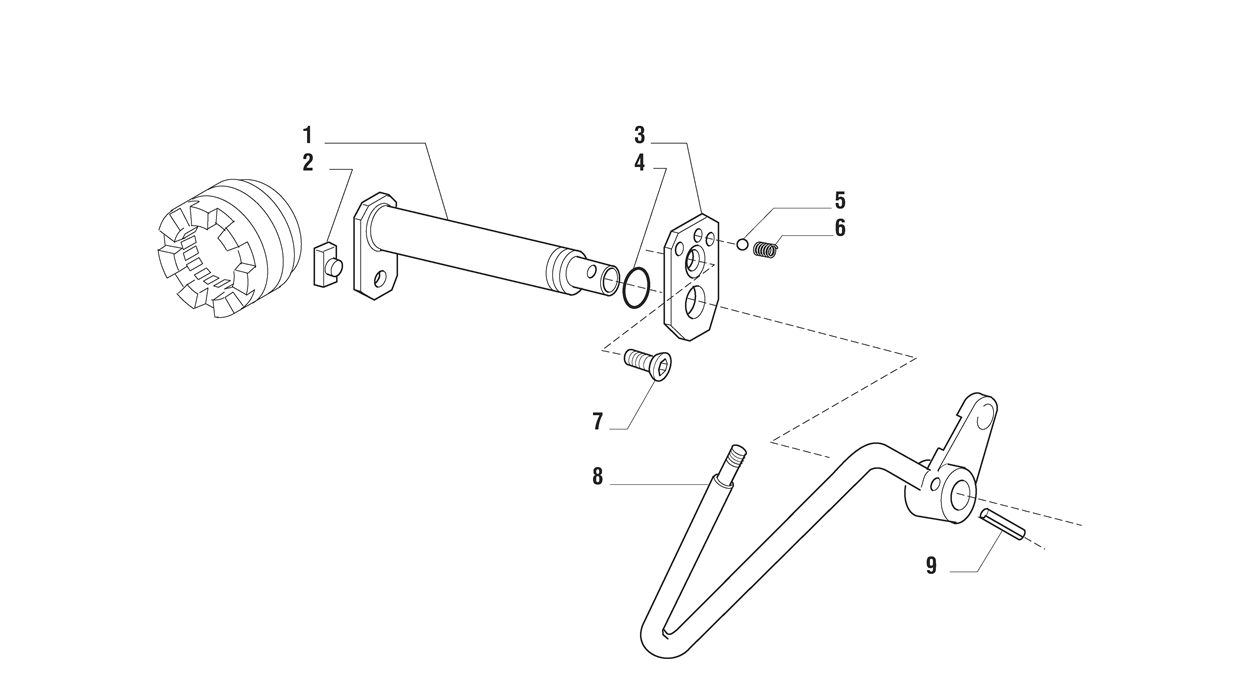 1
2
3
4
5
6
7
8
9