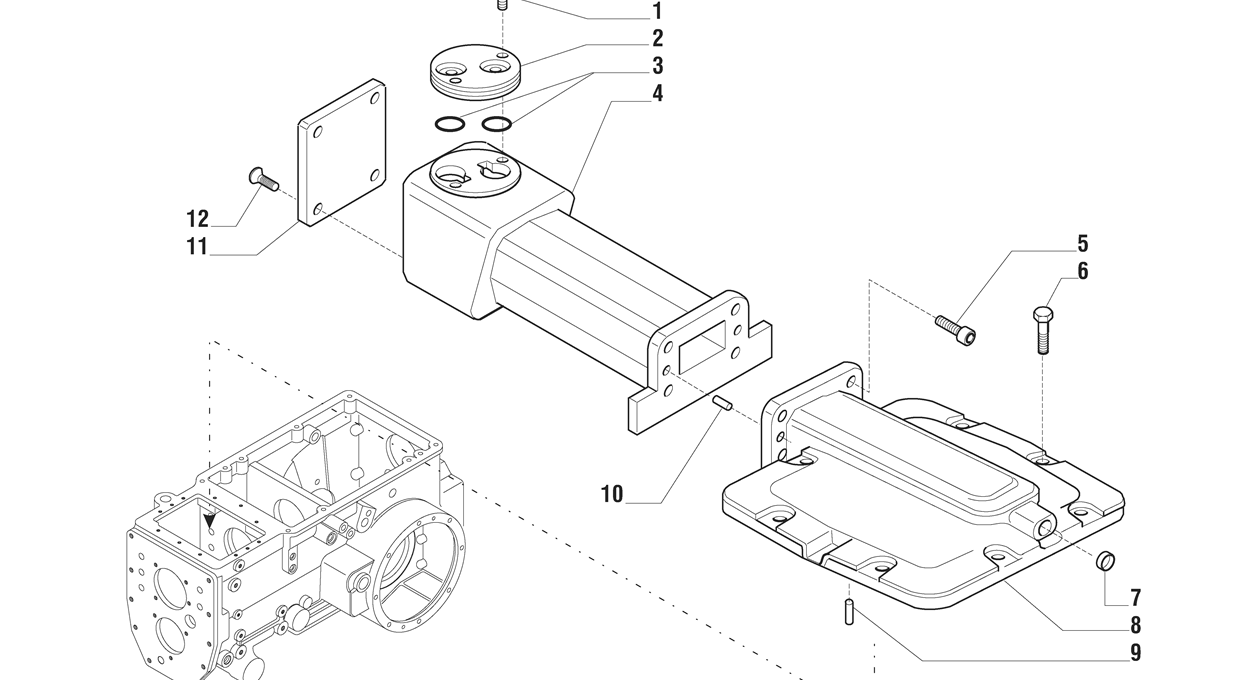 1
2
3
4
12
11
5
6
10
7
8
9