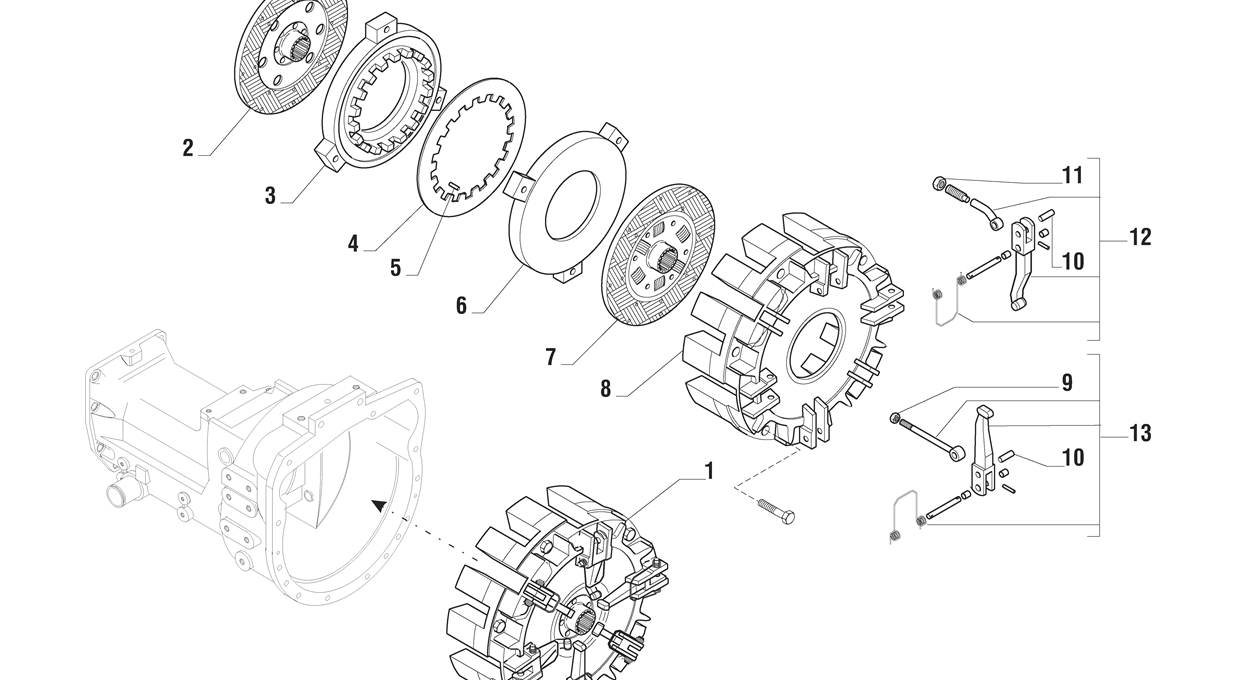 2
3
4
5
6
7
8
11
12
10
9
13
10
1