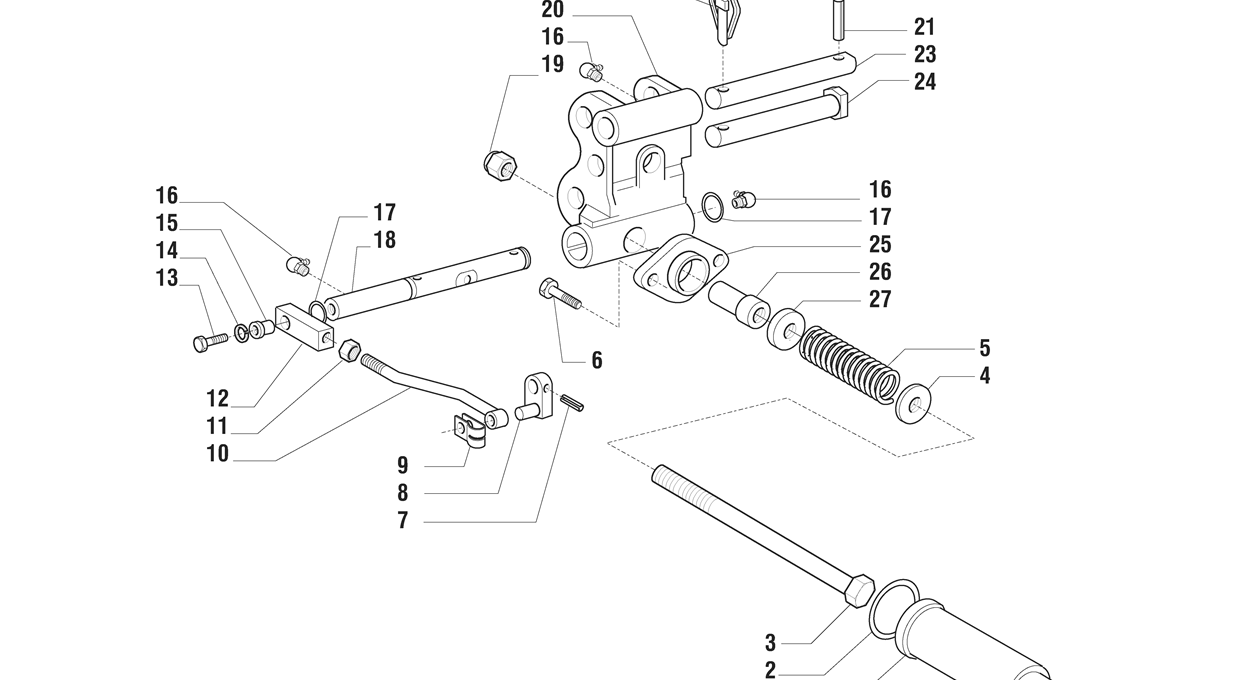 20
16
19
21
23
24
16
15
14
13
17
18
16
17
25
26
27
5
4
6
12
11
10
9
8
7
3
2